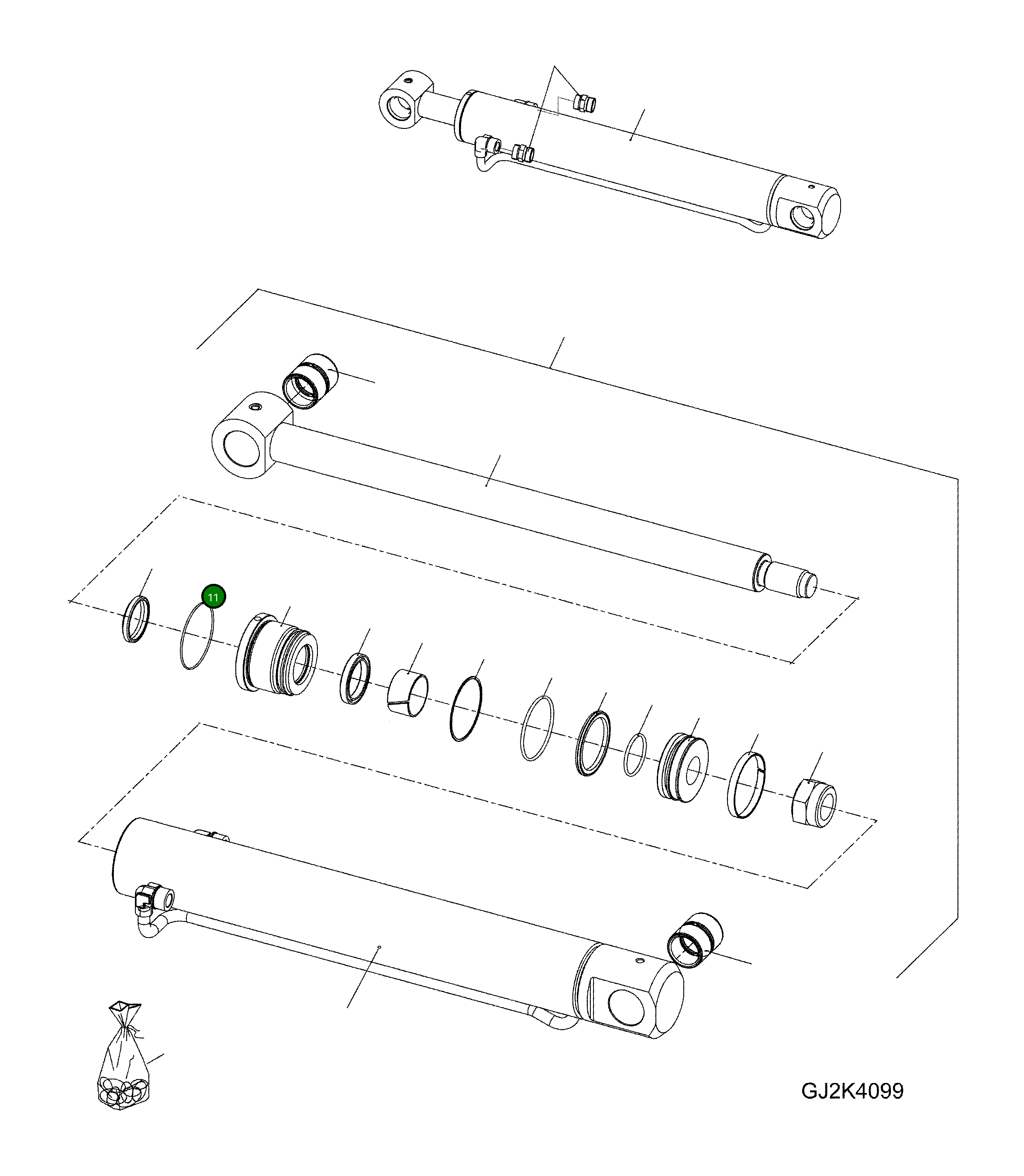 11

GJ2K4099