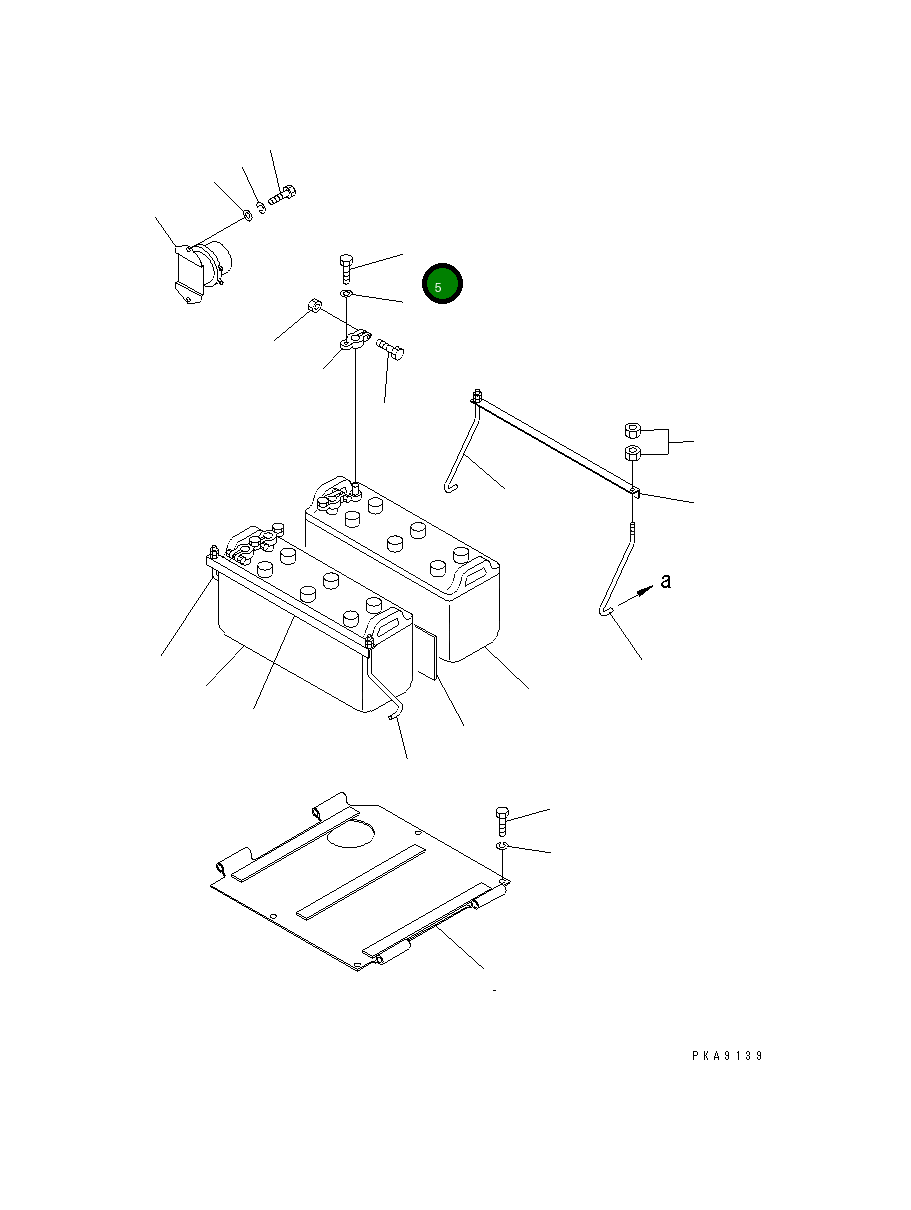 5

a

PKA9139