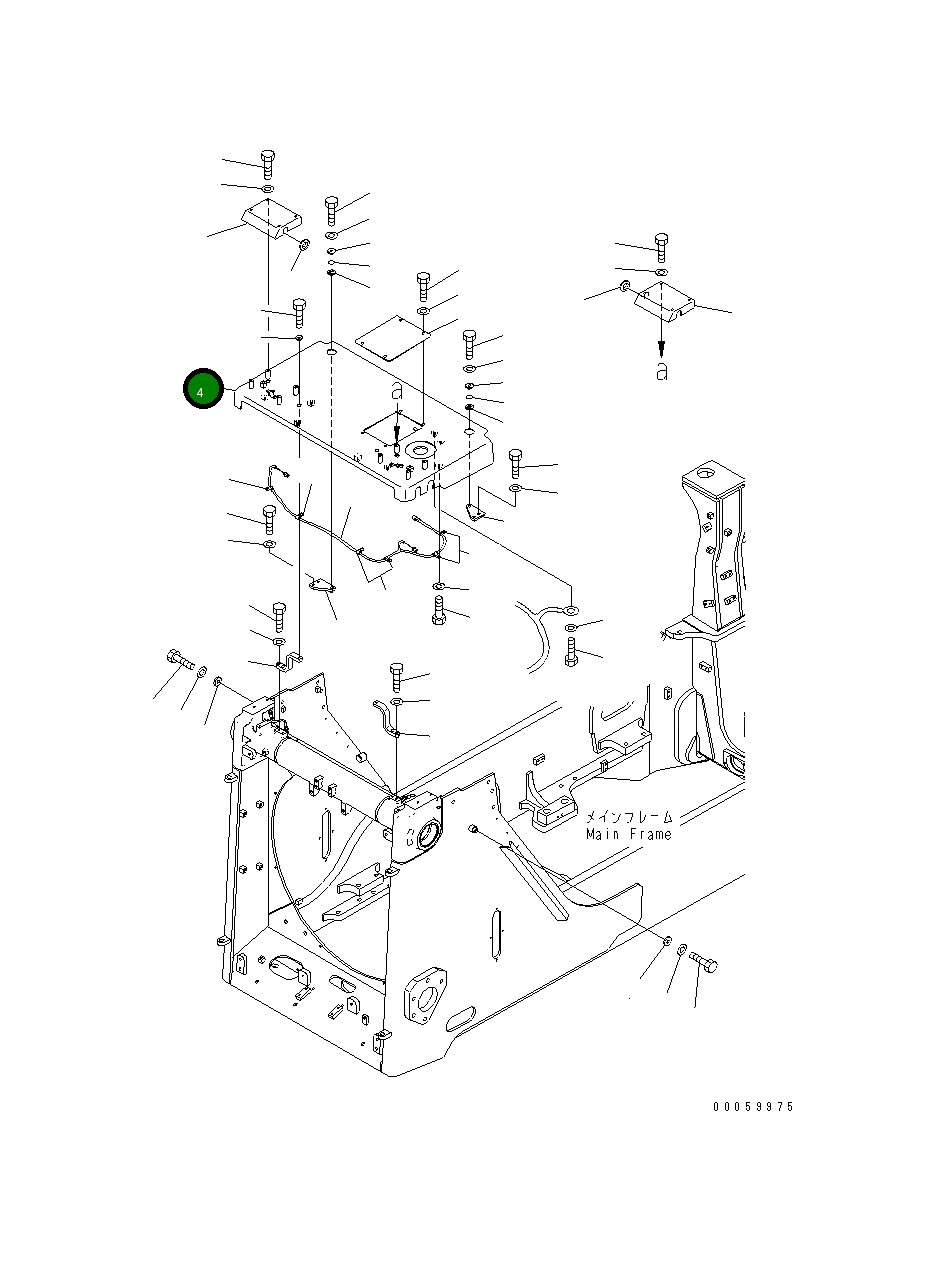 4

a

a

メインフレーム
Main Frame

00059975