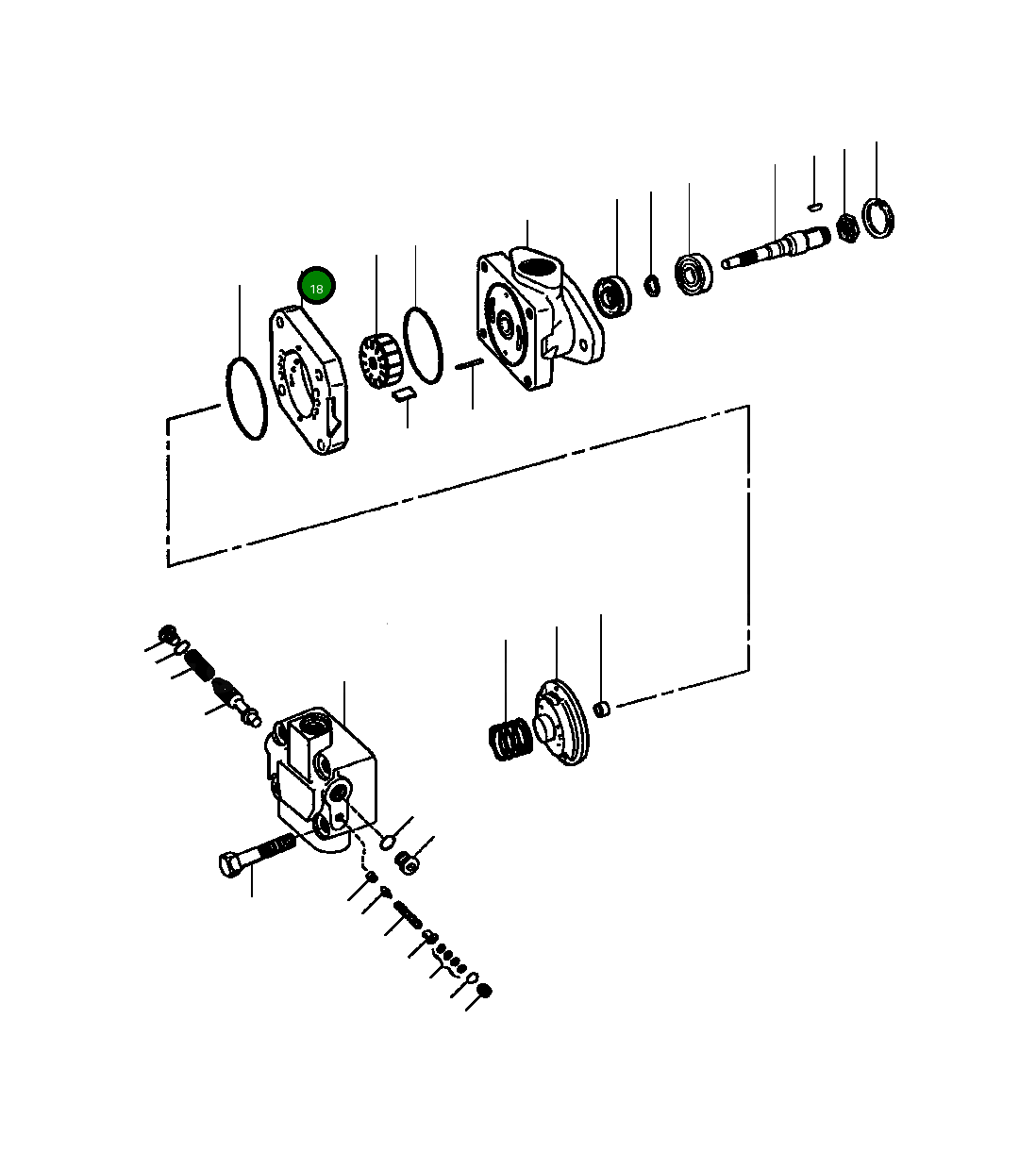 18