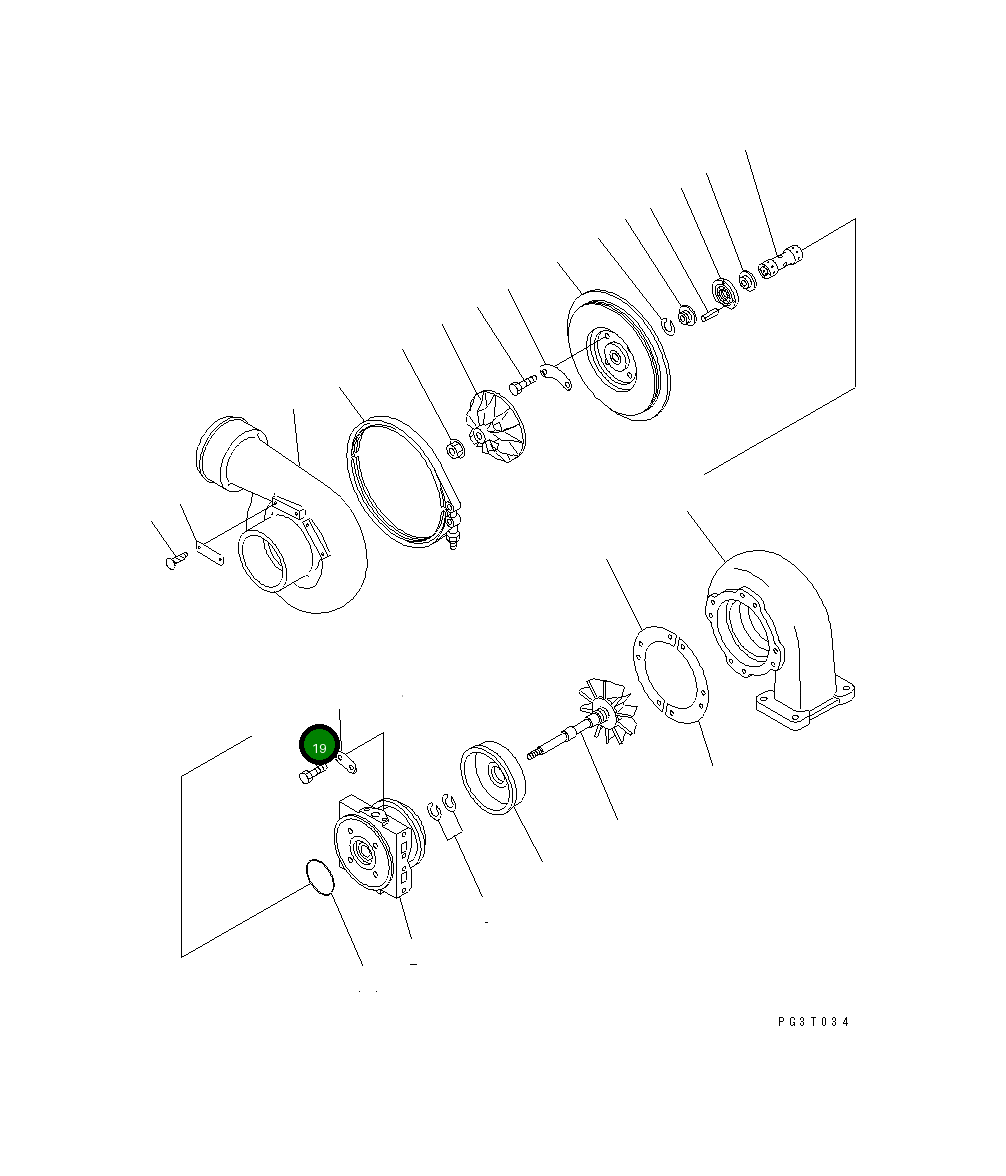 19

PG3T034