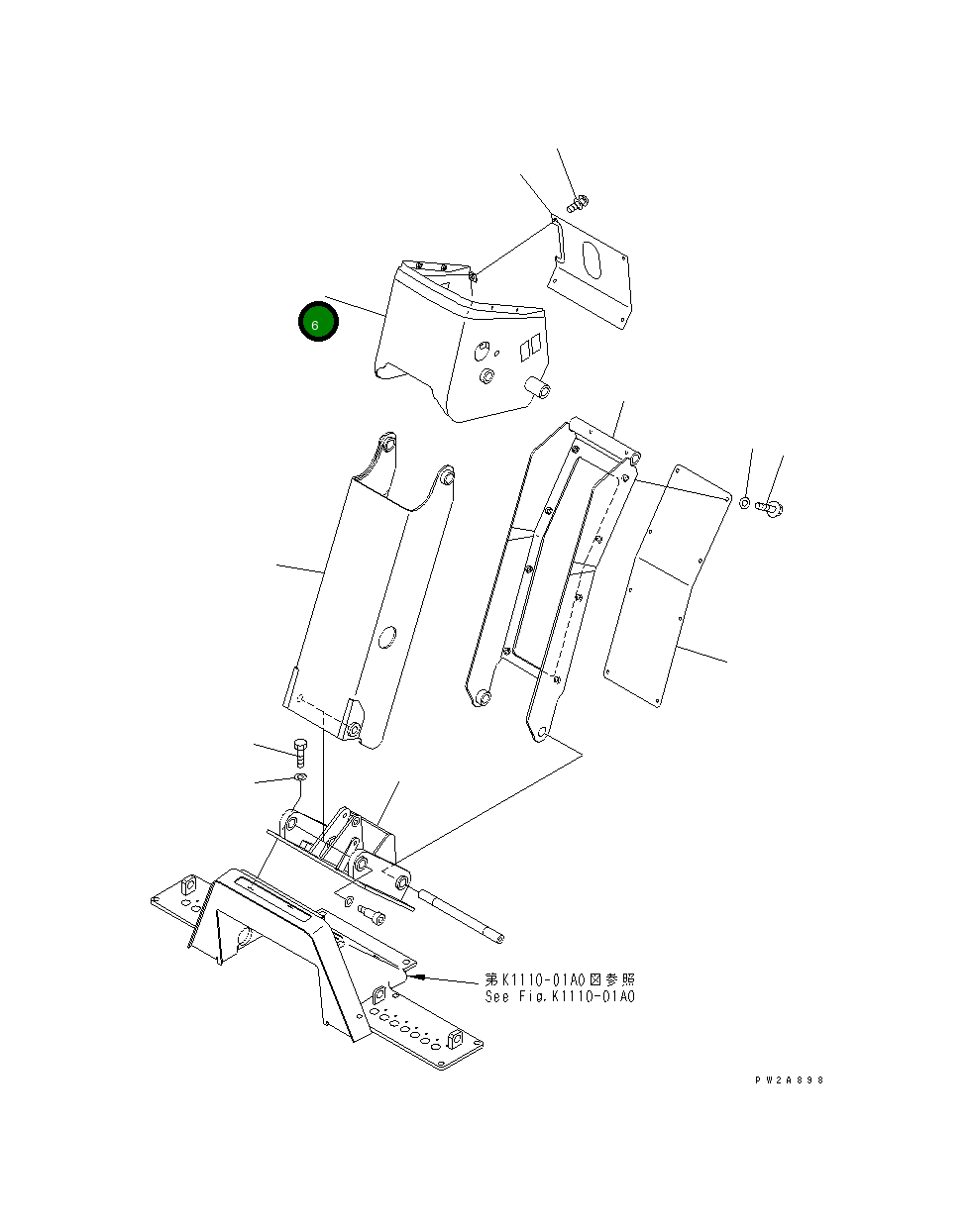 6

第K1110-01A0図参照
See Fig.K1110-01A0

PW2A898