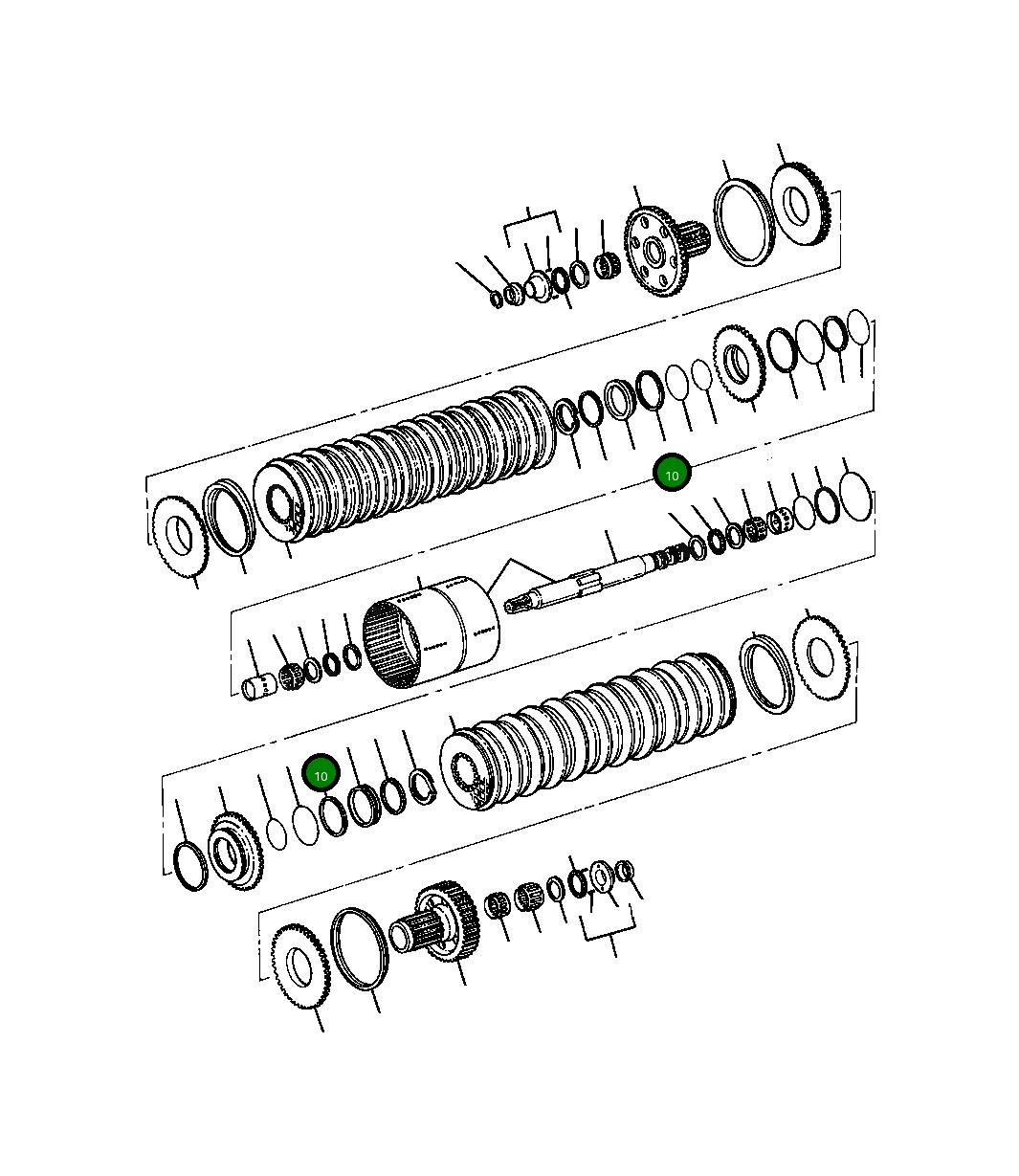 10

10