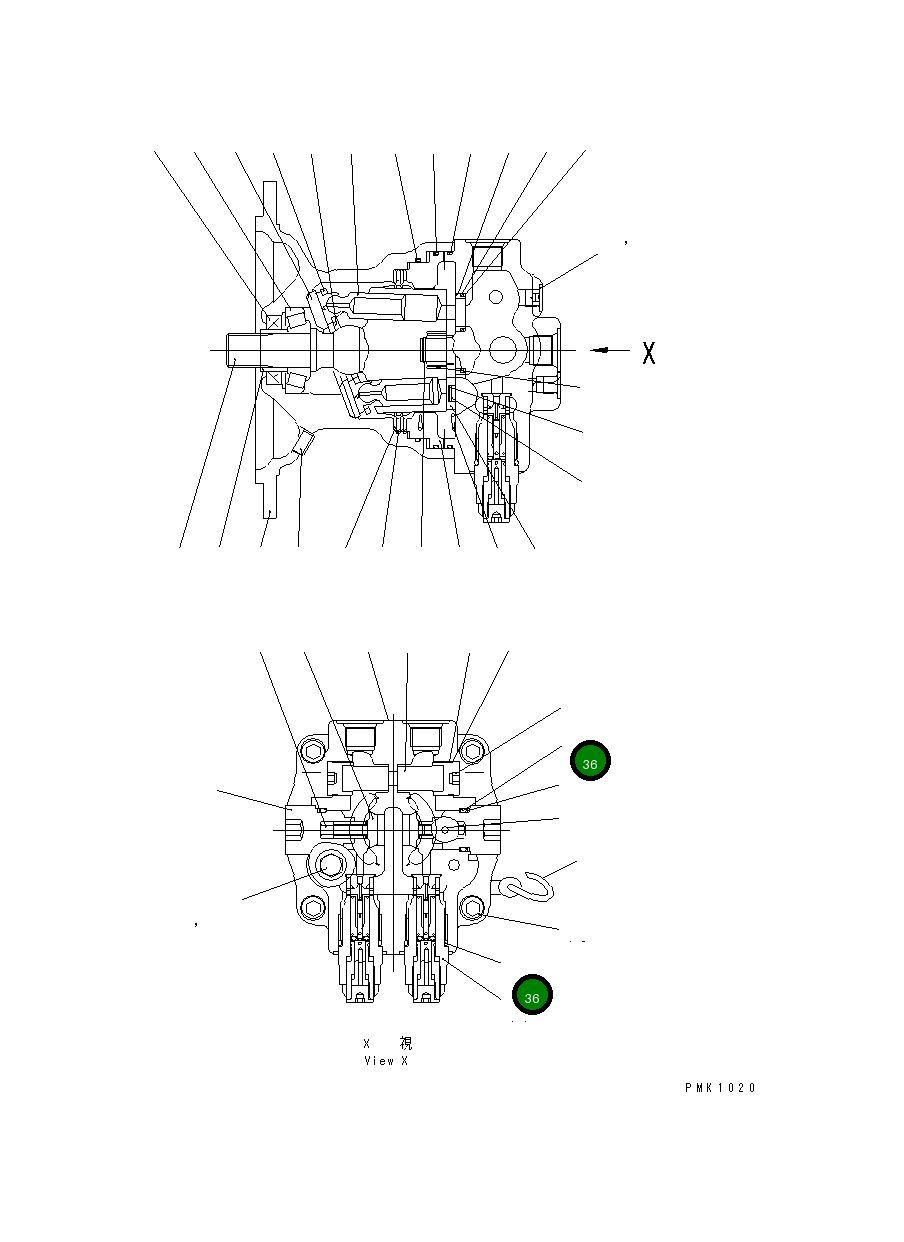 X

36

36

X 視
View X

PMK1020