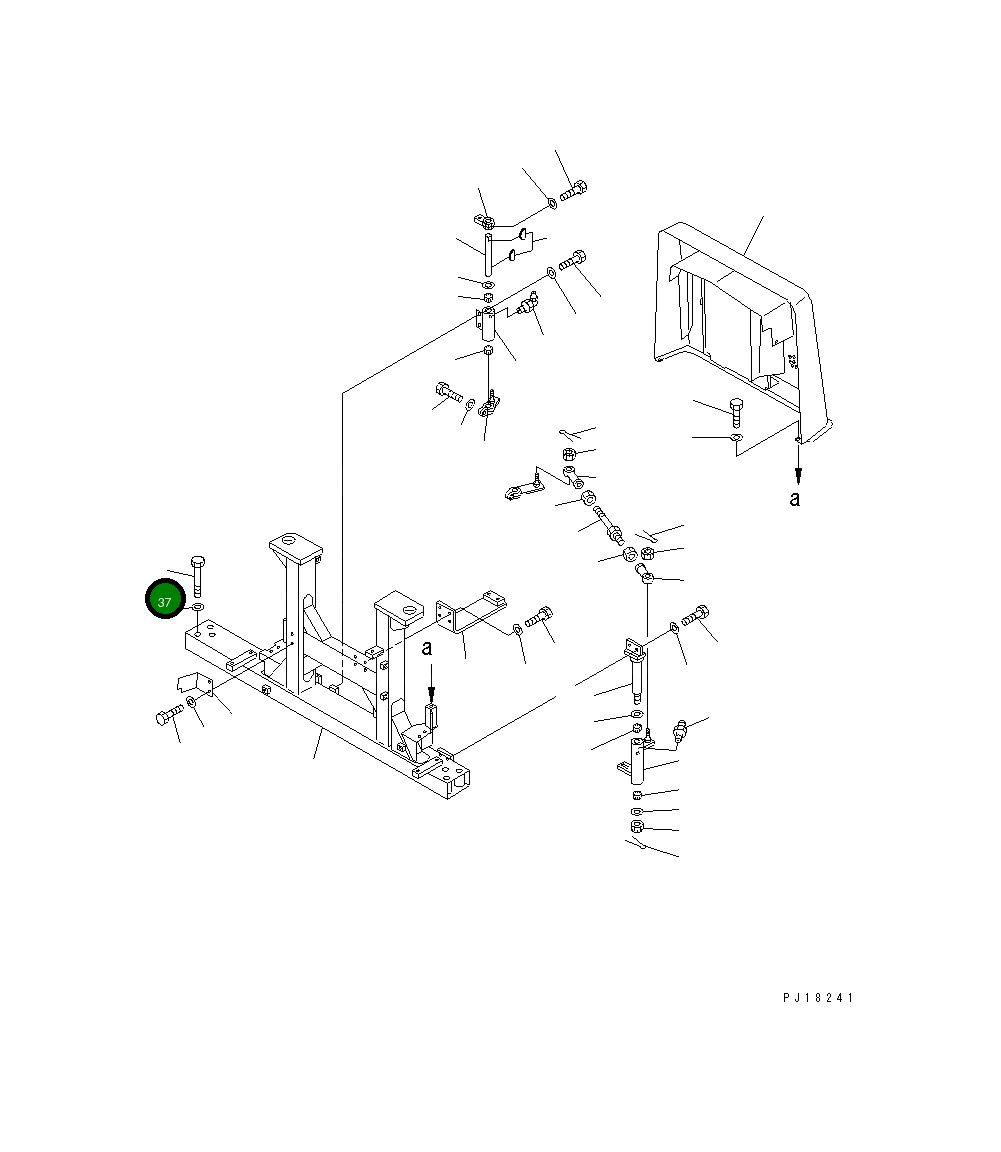 37

a

a

PJ18241