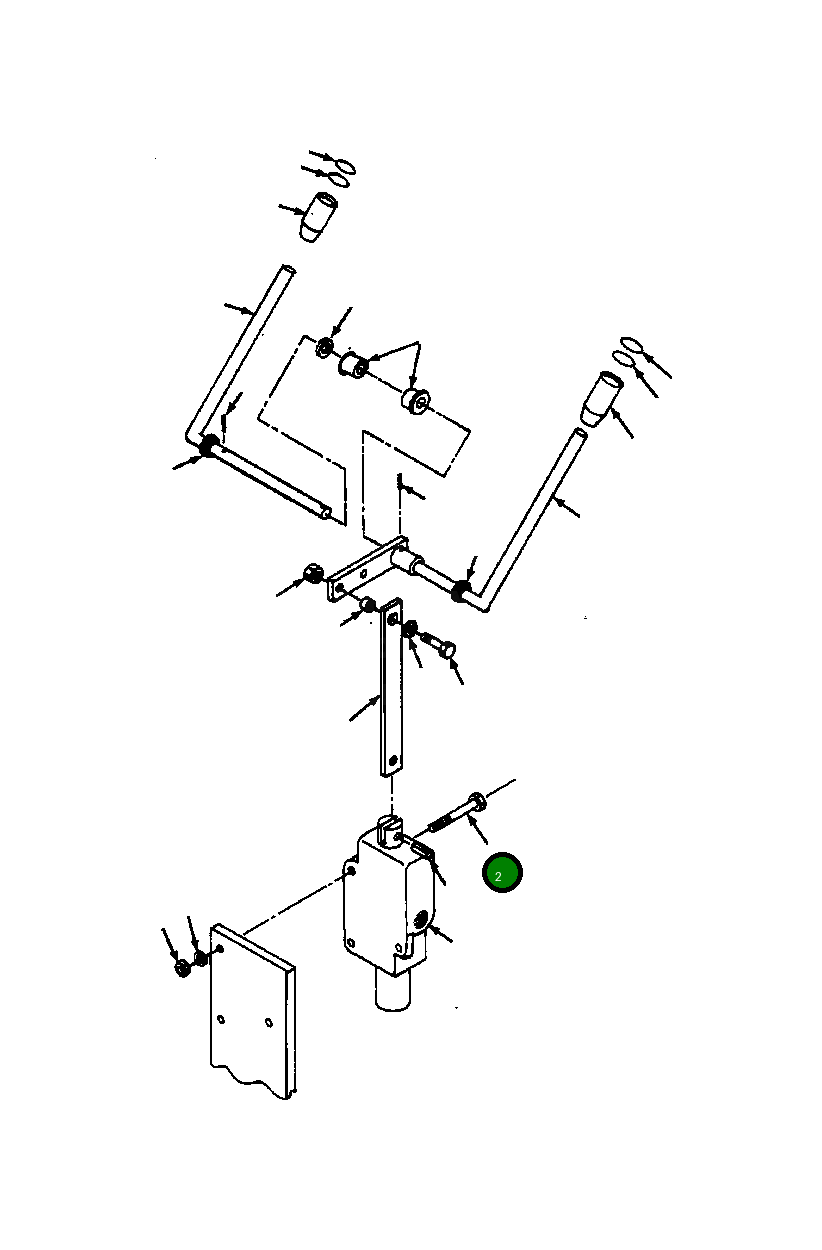 2