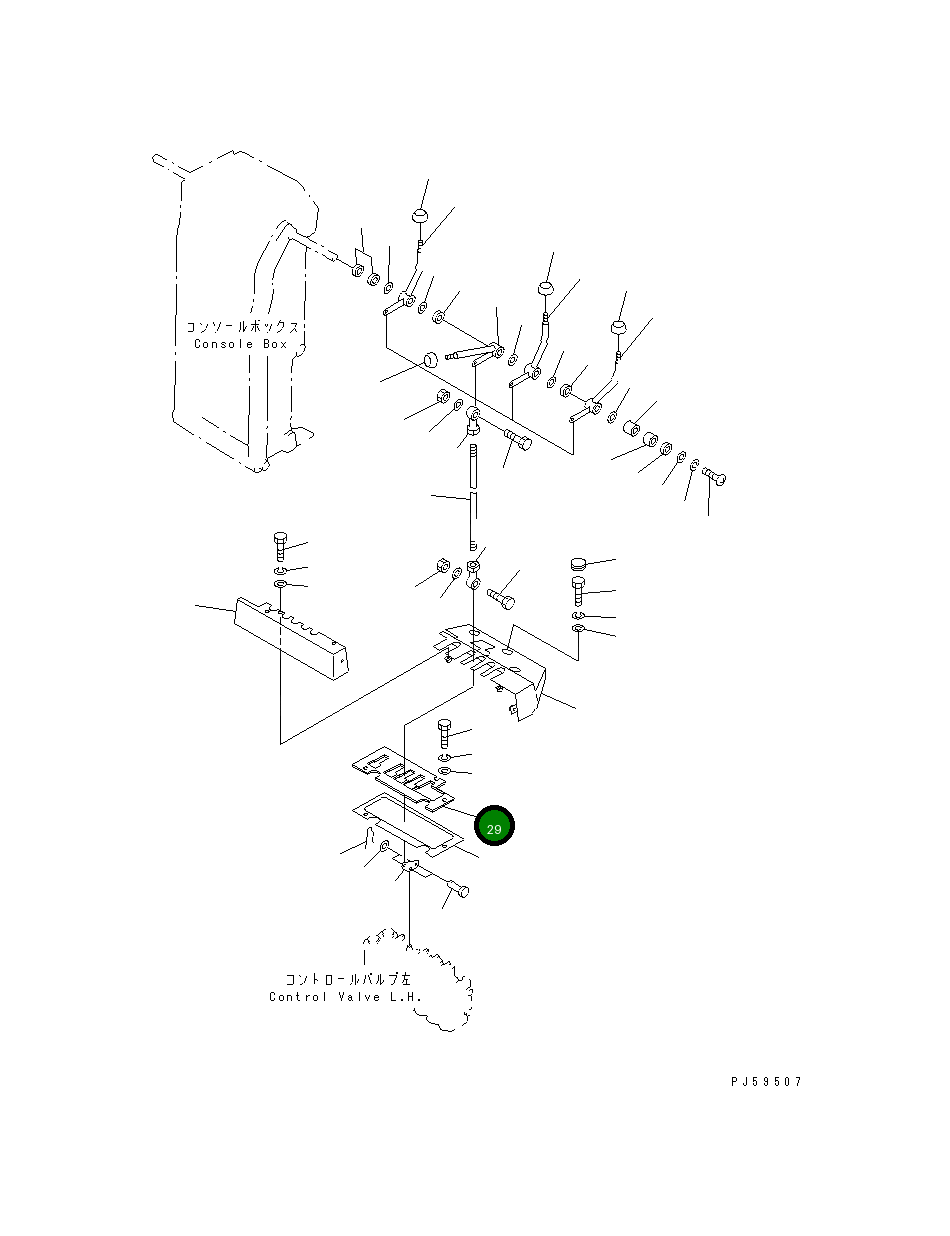 コンソールボックス
Console Box

29

コントロールバルブ左
Control Valve L.H.

PJ59507