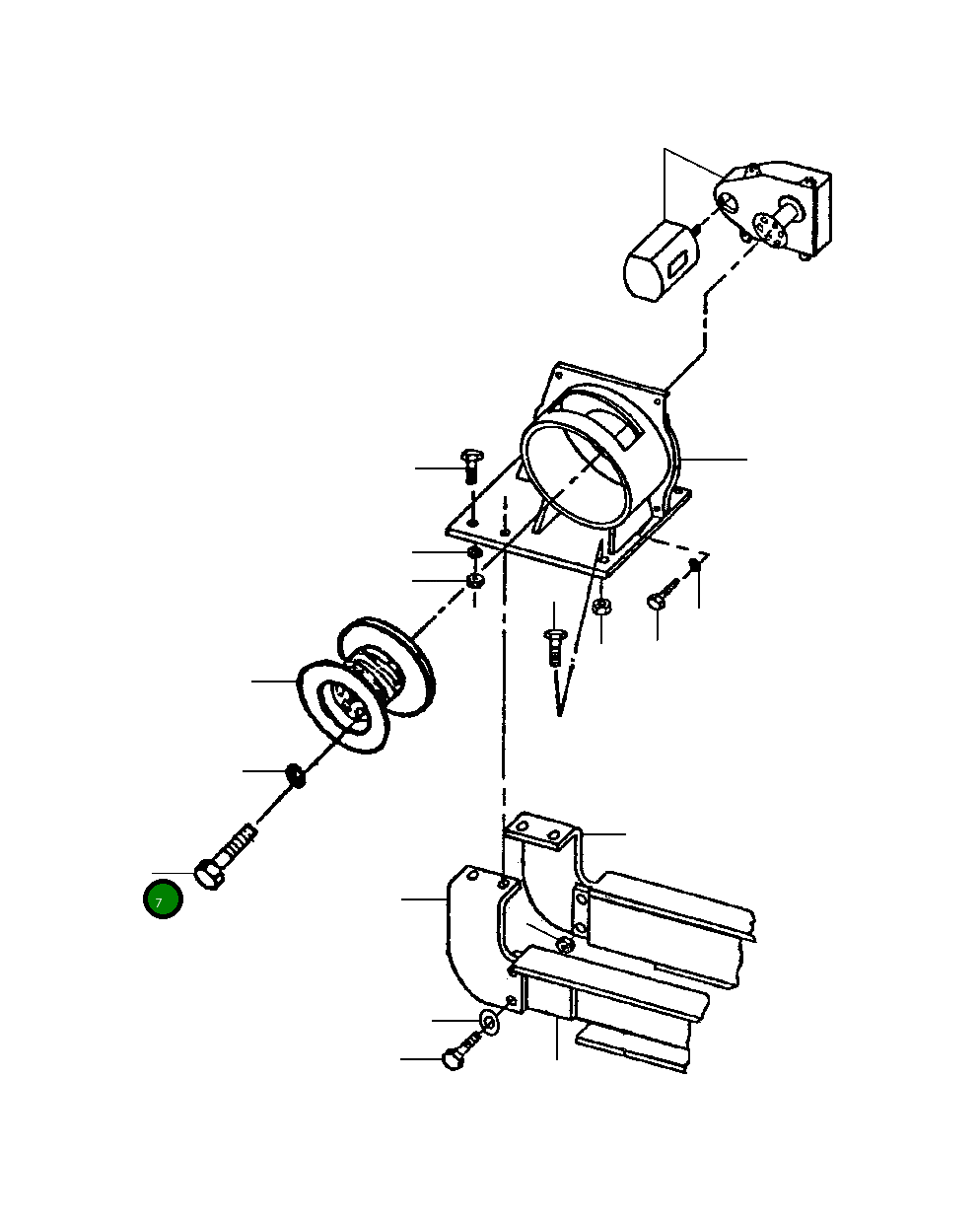 7