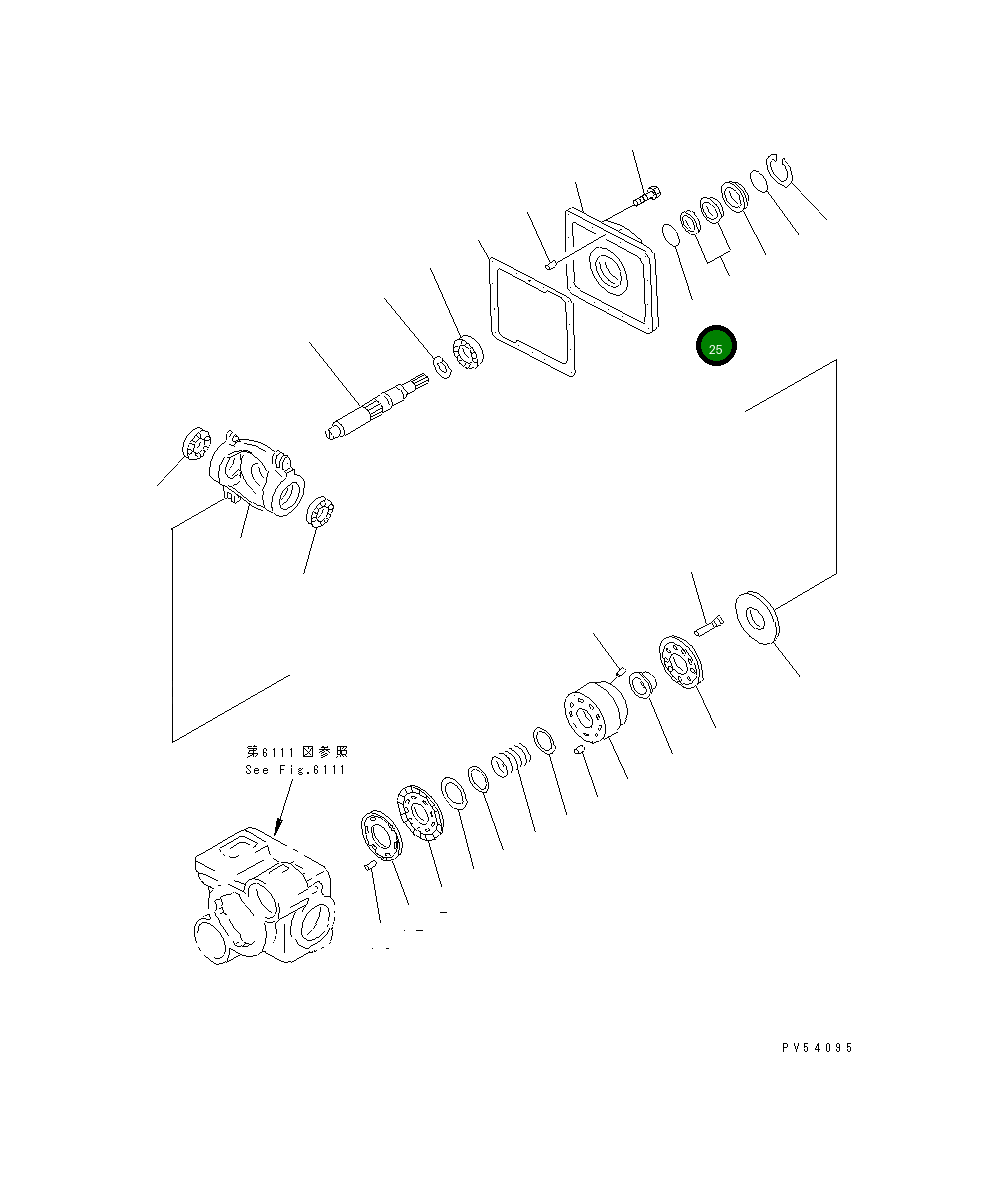 25

第6111図参照
See Fig.6111

PV54095