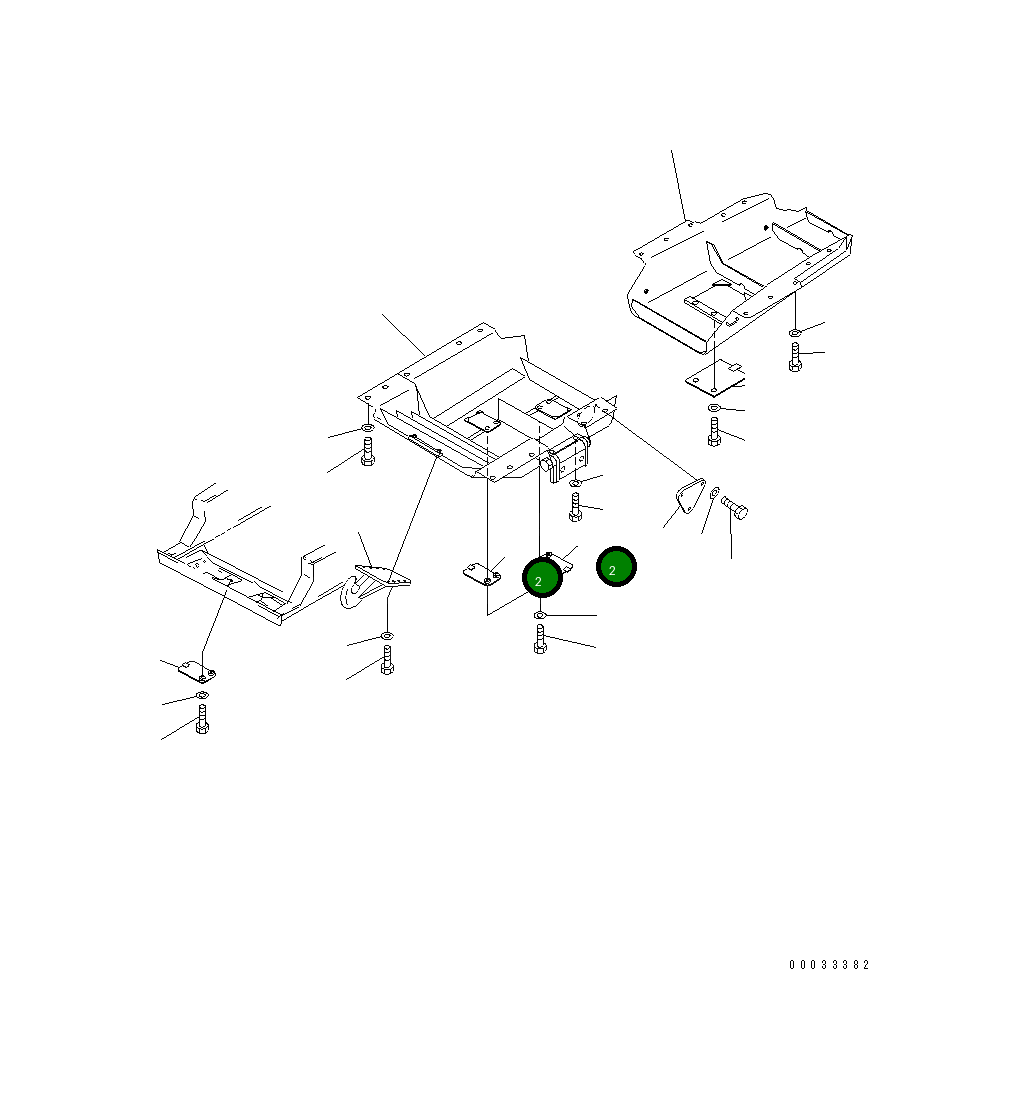 2

2

00033382