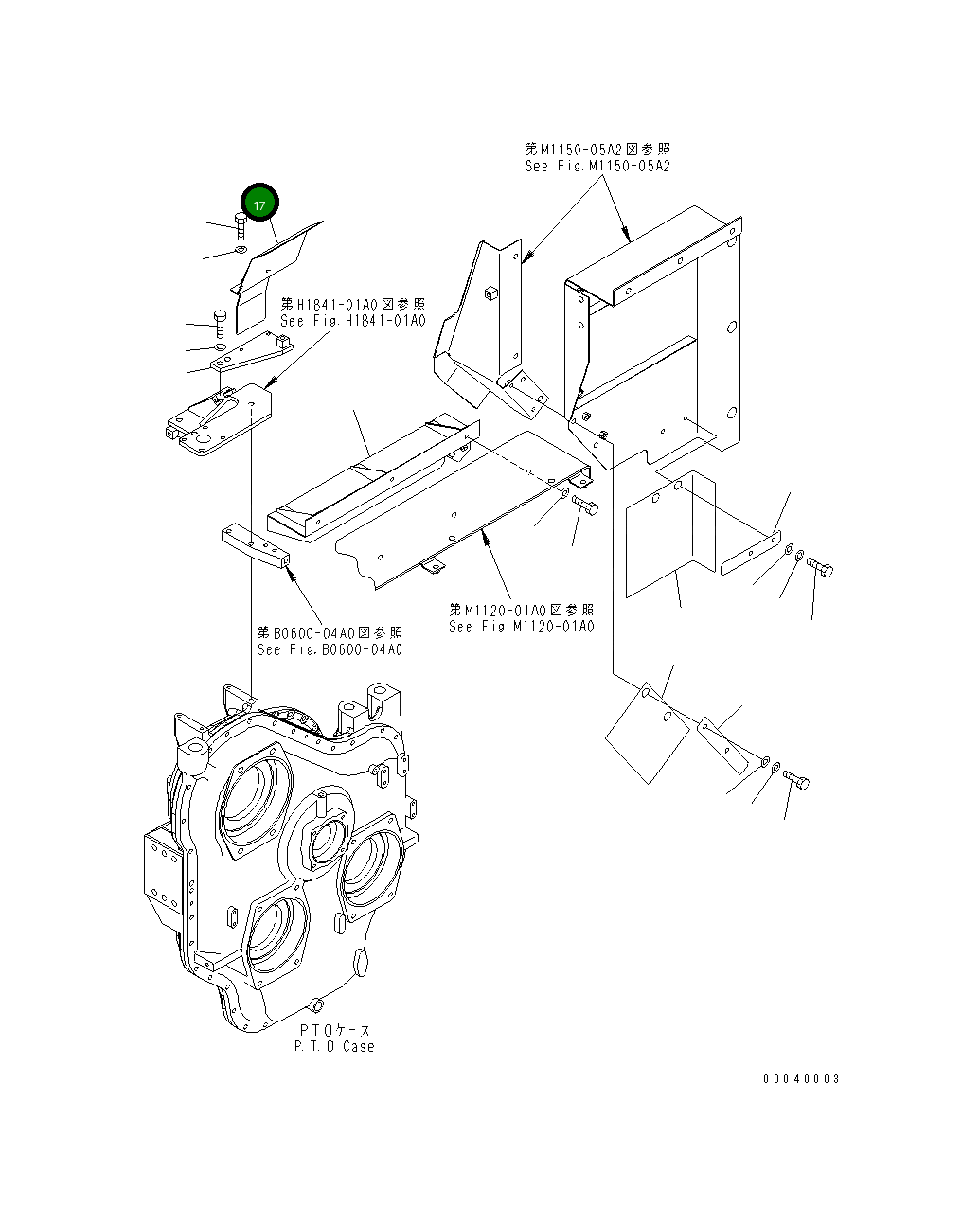 第M1150-05A2図参照
See Fig.M1150-05A2

17

第H1841-01A0図参照
See Fig.H1841-01A0

第M1120-01A0図参照
See Fig.M1120-01A0

第B0600-04A0図参照
See Fig.B0600-04A0

PTOケース
P.T.O Case

00040003