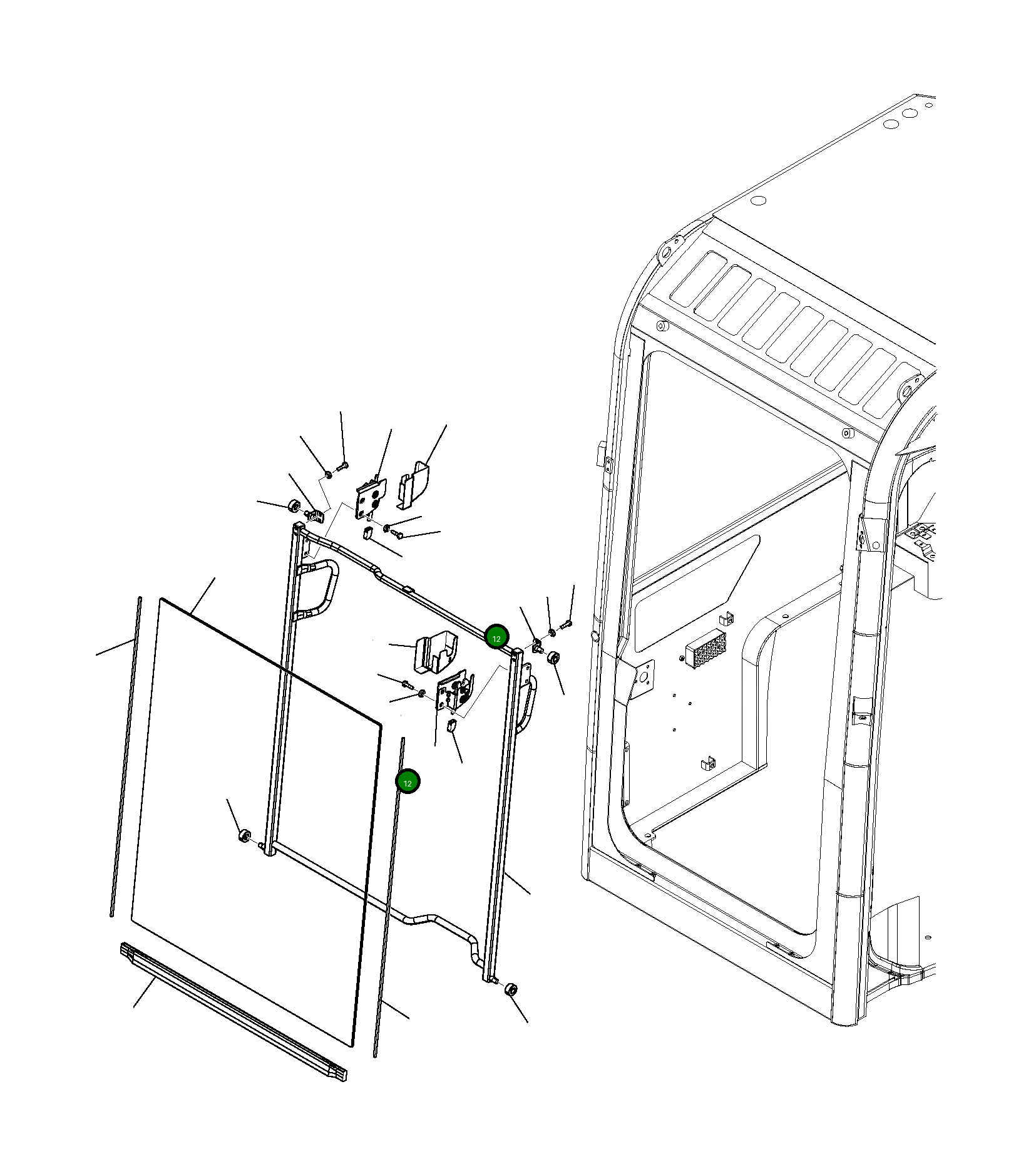 12

12