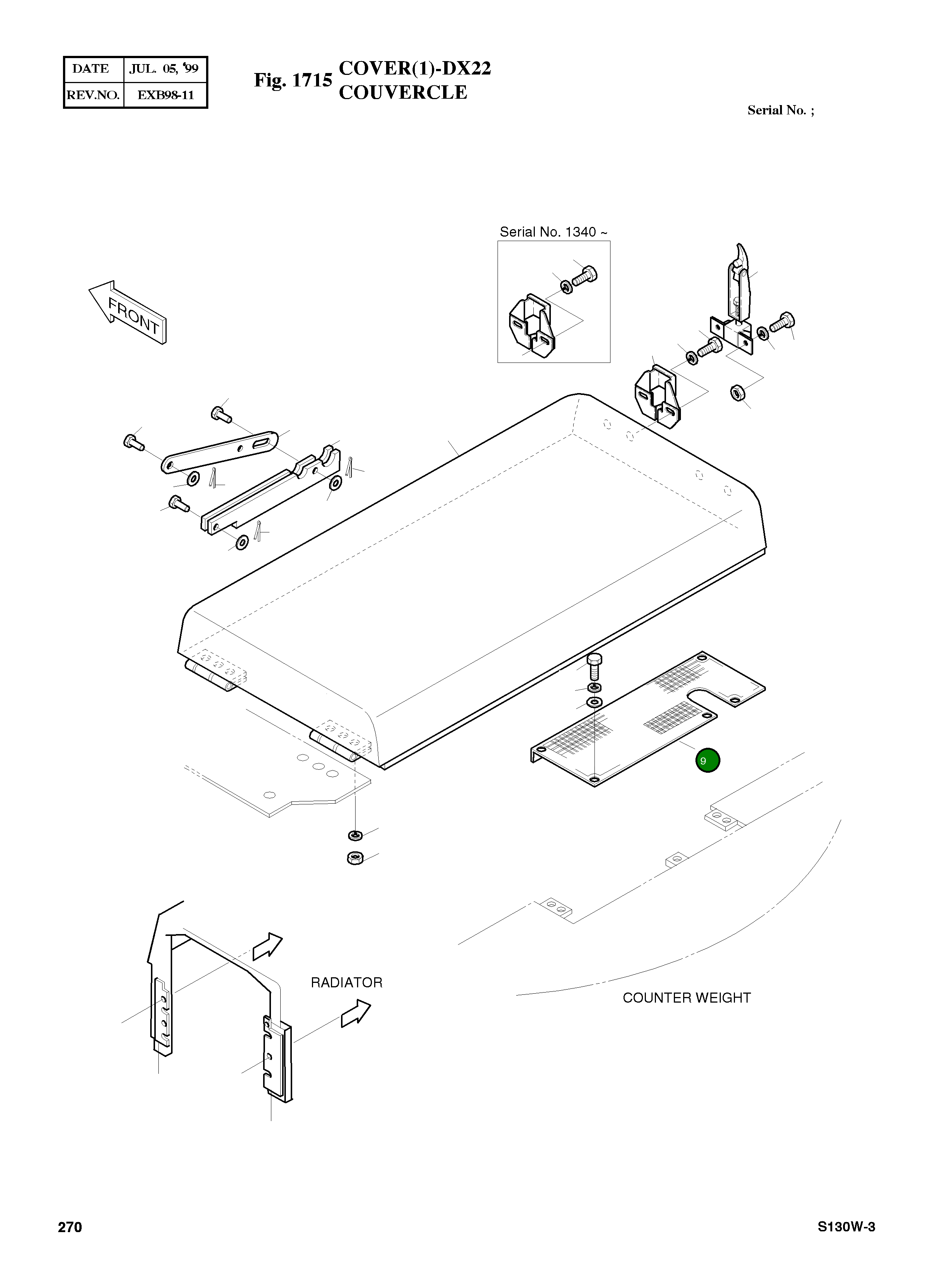 | DATE | JUL. 05, '99 |
|---|---|
| REV.NO. | EXB98-11 |

Fig. 1715 COVER(1)-DX22
COUVERCLE

Serial No. ;

Serial No. 1340 ~

FRONT

9

RADIATOR

COUNTER WEIGHT

270

S130W-3