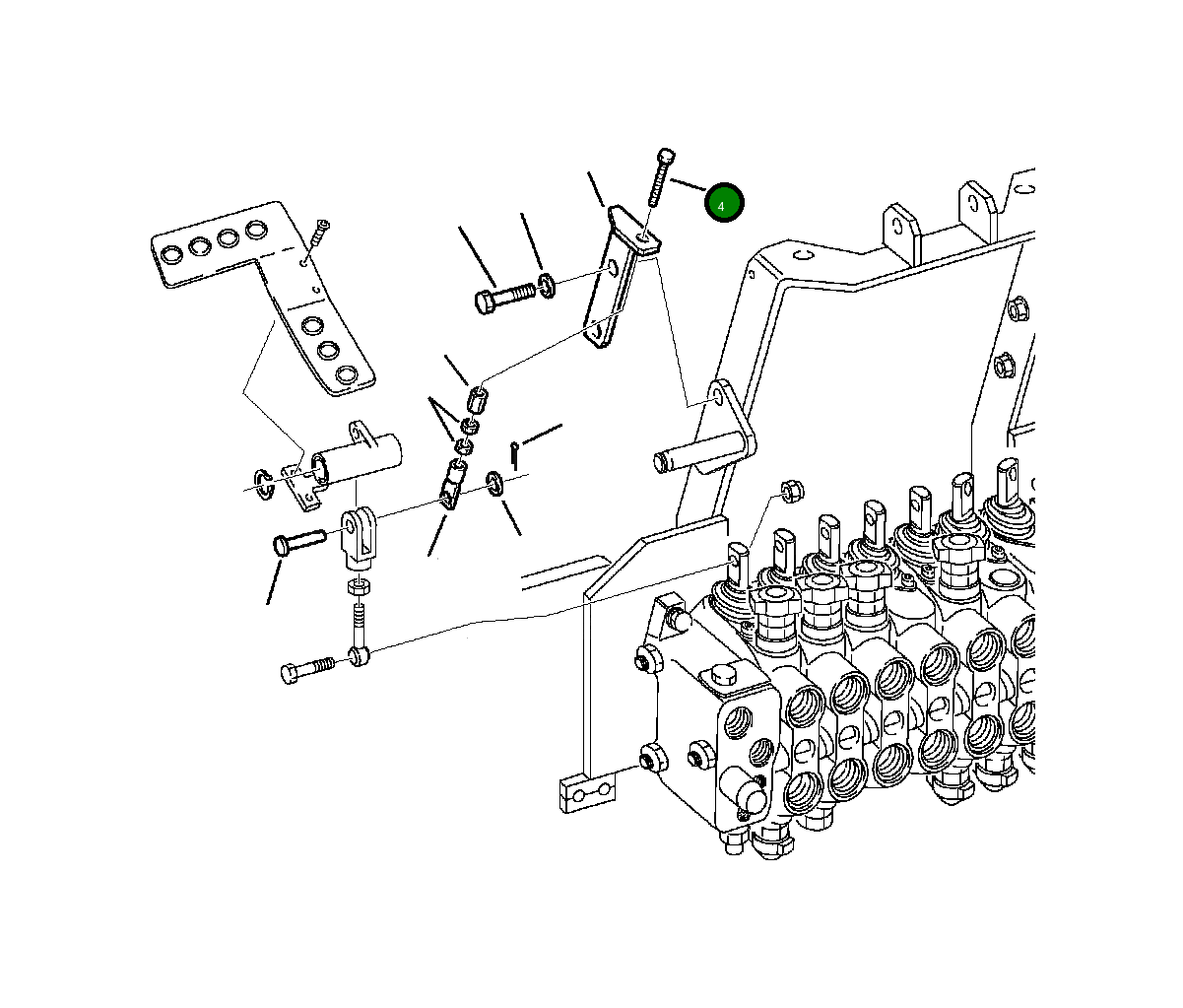 4