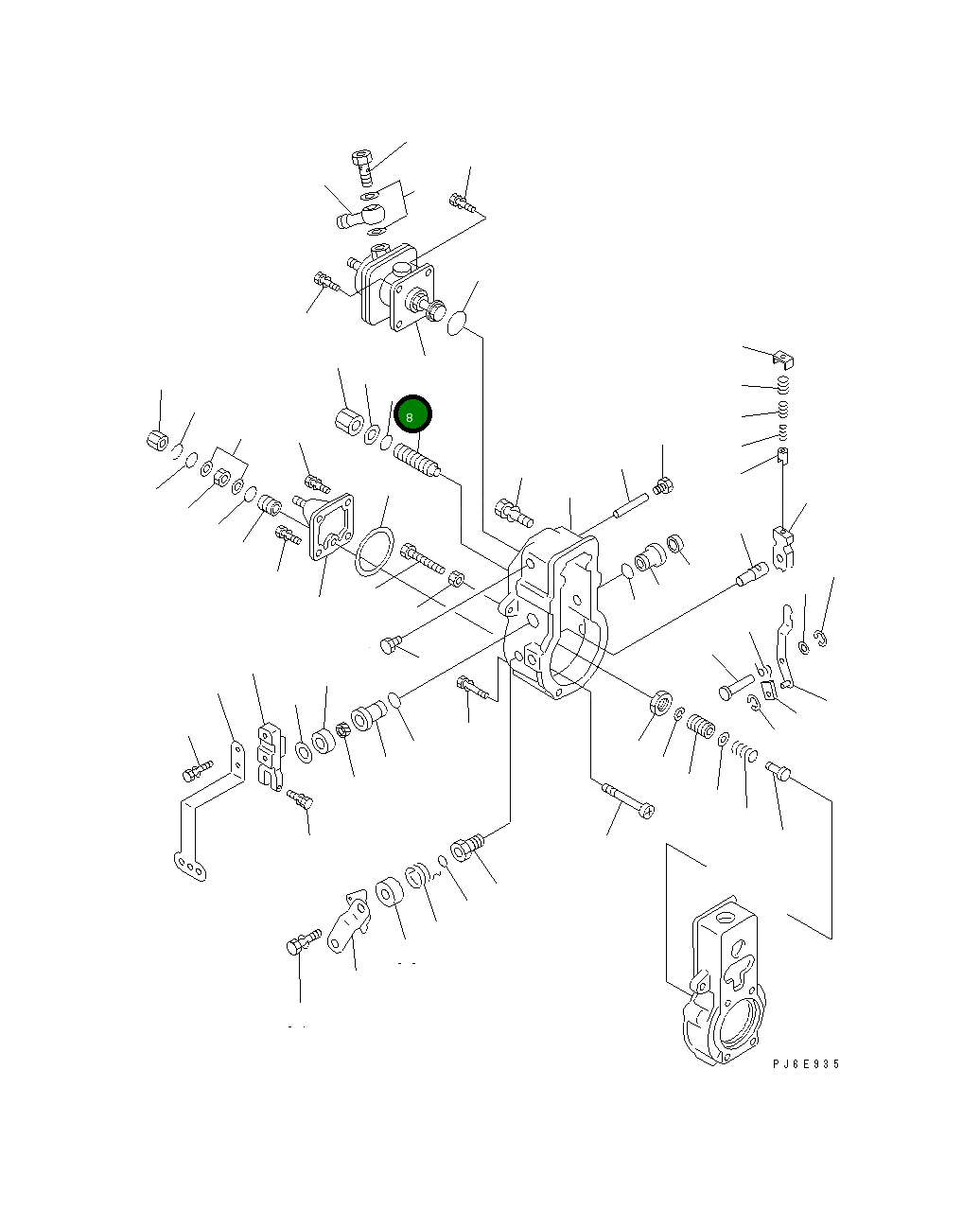 8

PJ6E935