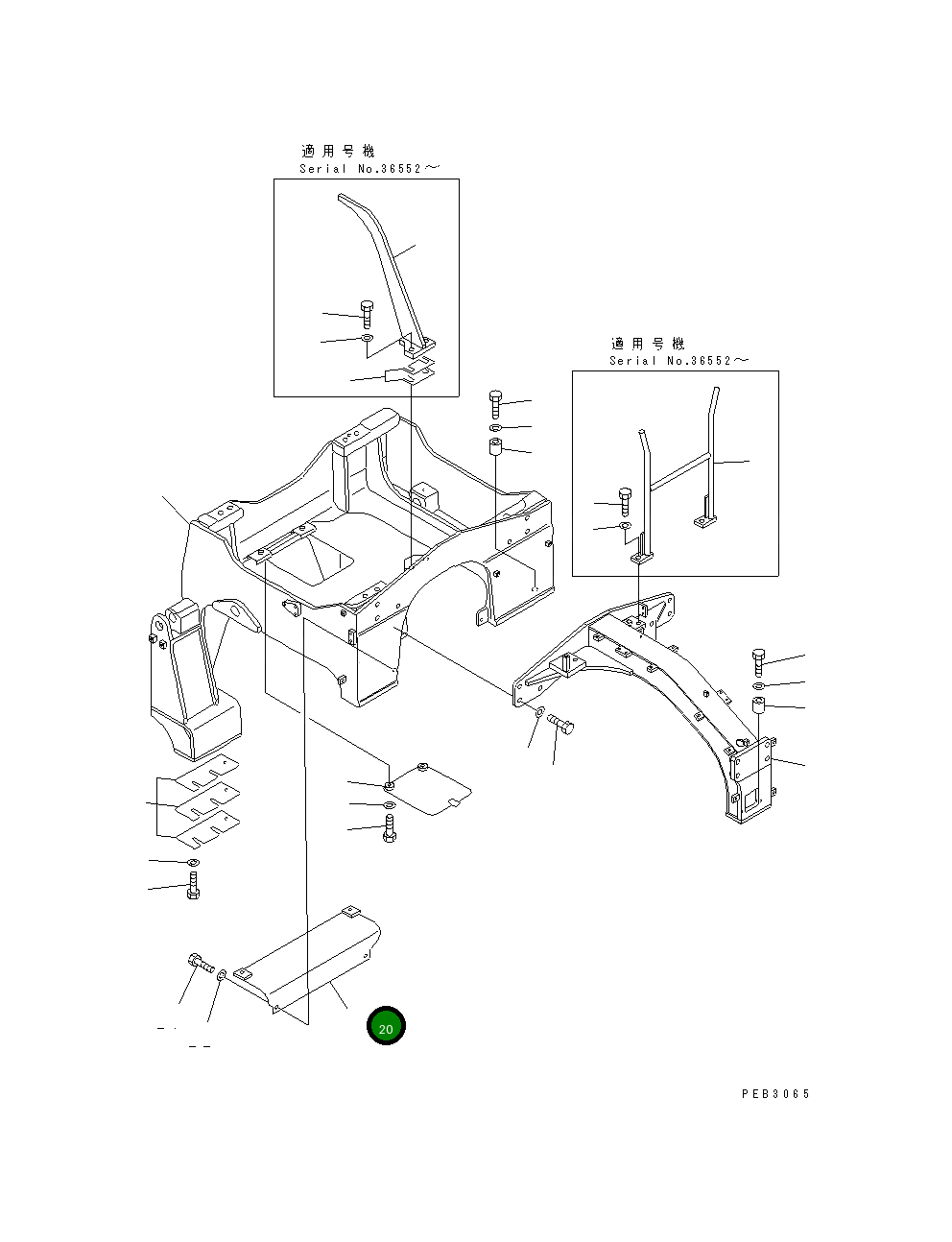 適用号機
Serial No.36552～

適用号機
Serial No.36552～

20

PEB3065