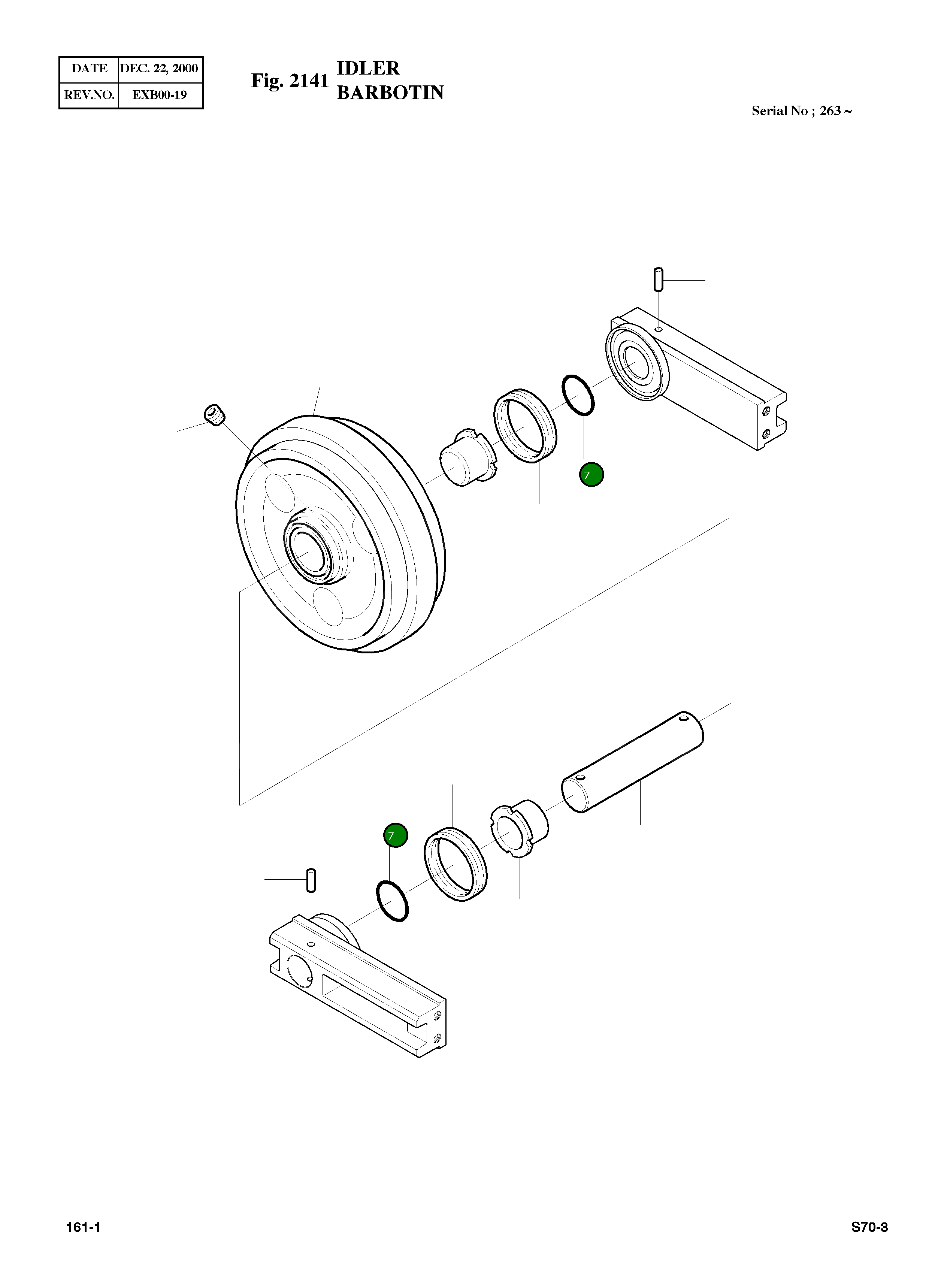 | DATE | DEC. 22, 2000 |
|---|---|
| REV.NO. | EXB00-19 |

Fig. 2141 IDLER
BARBOTIN

Serial No ; 263 ~

7

7

161-1

S70-3