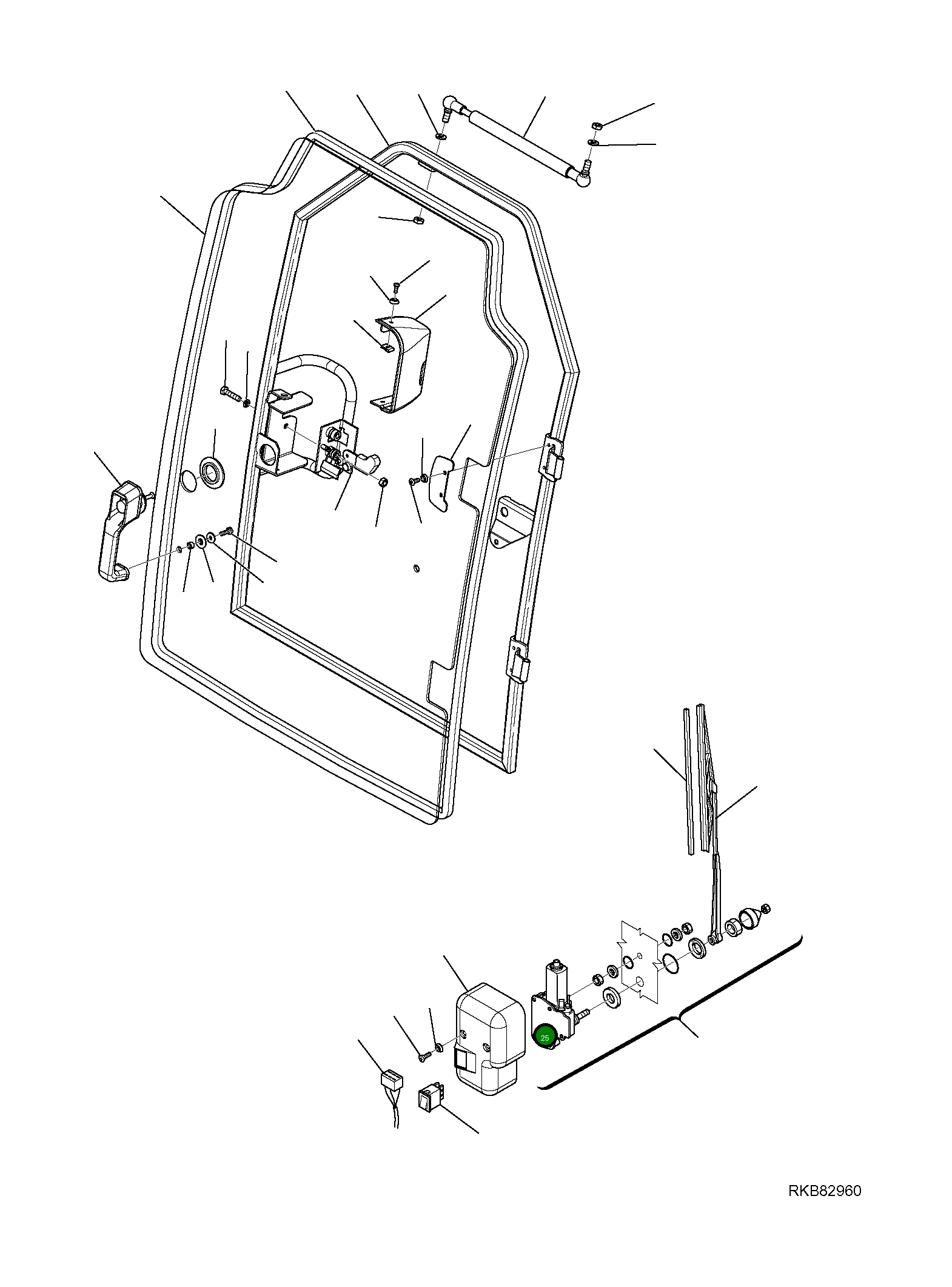 25

RKB82960