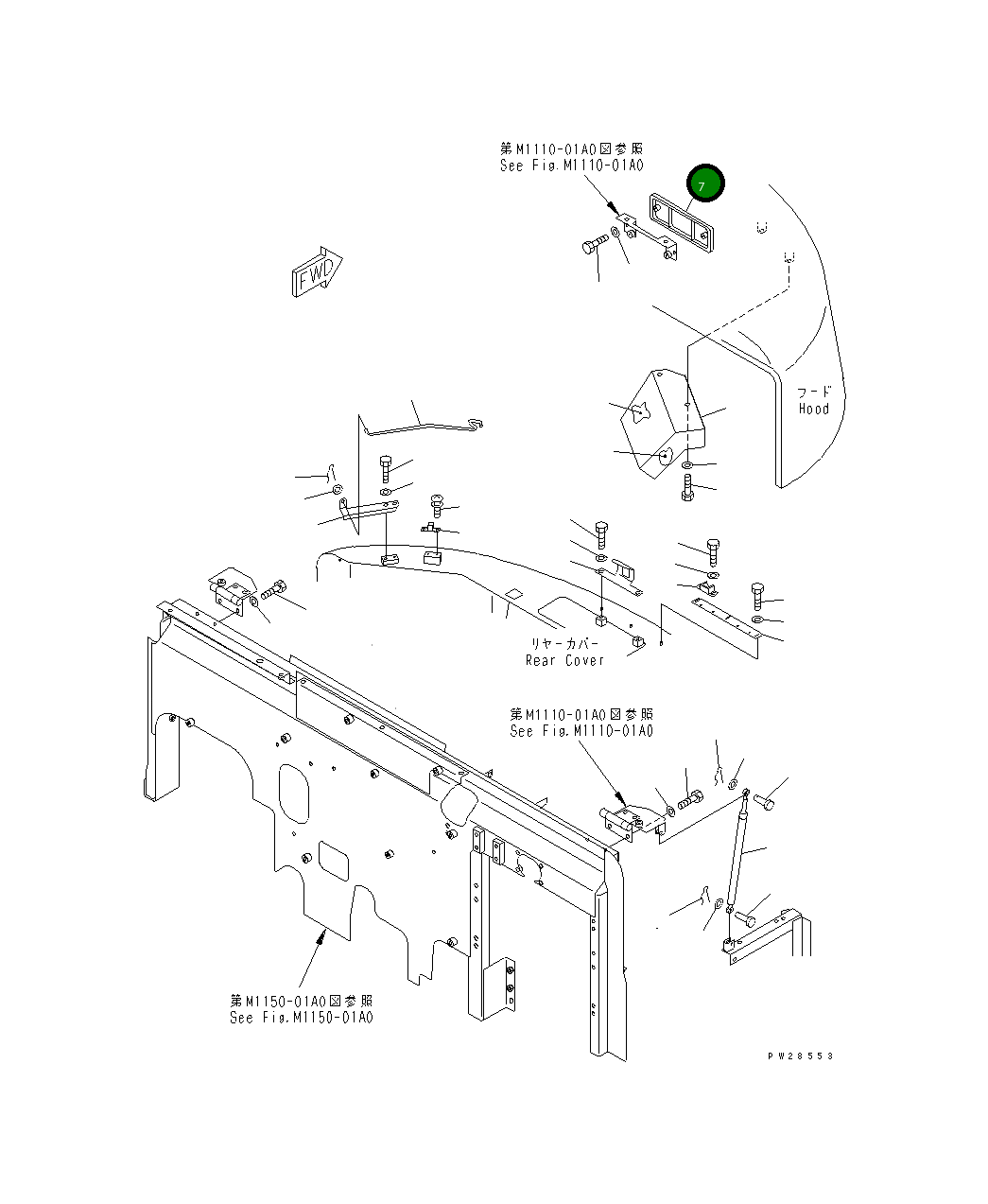 第M1110-01A0図参照
See Fig.M1110-01A0

7

FWD

フード
Hood

リヤーカバー
Rear Cover

第M1110-01A0図参照
See Fig.M1110-01A0

第M1150-01A0図参照
See Fig.M1150-01A0

PW28553