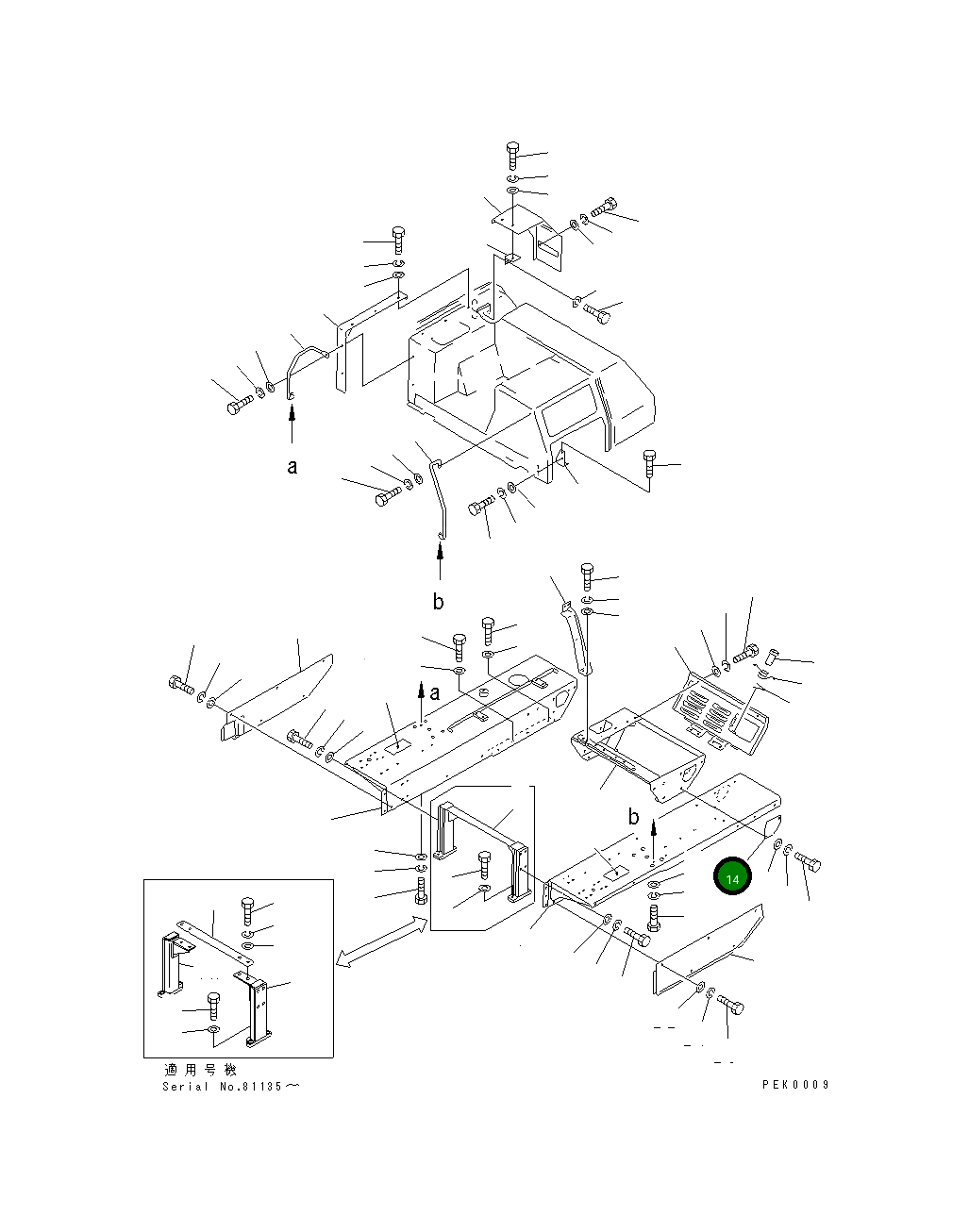 a

b

a

b

14

適用号機
Serial No.81135～

PEK0009