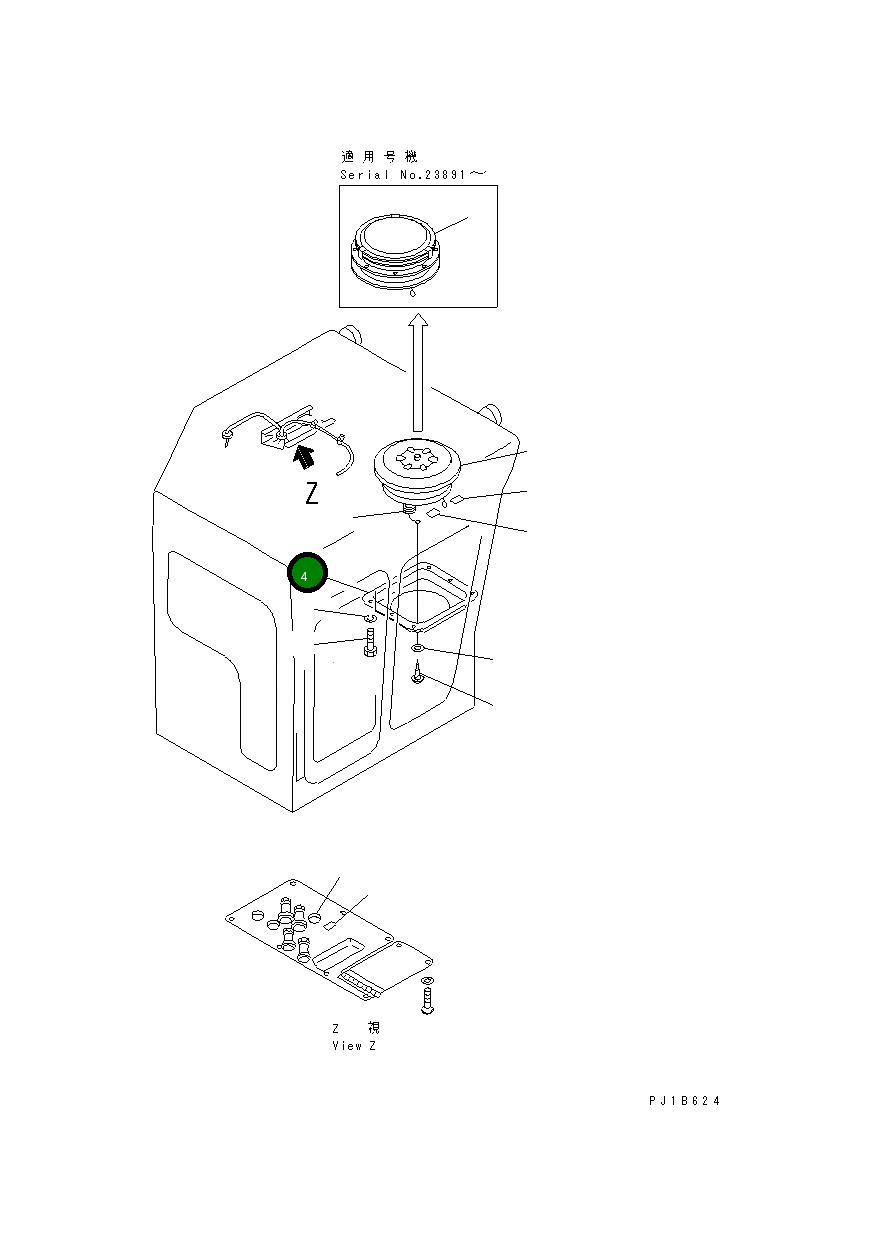 適用号機
Serial No.23891～

Z

4

Z 視
View Z

PJ1B624