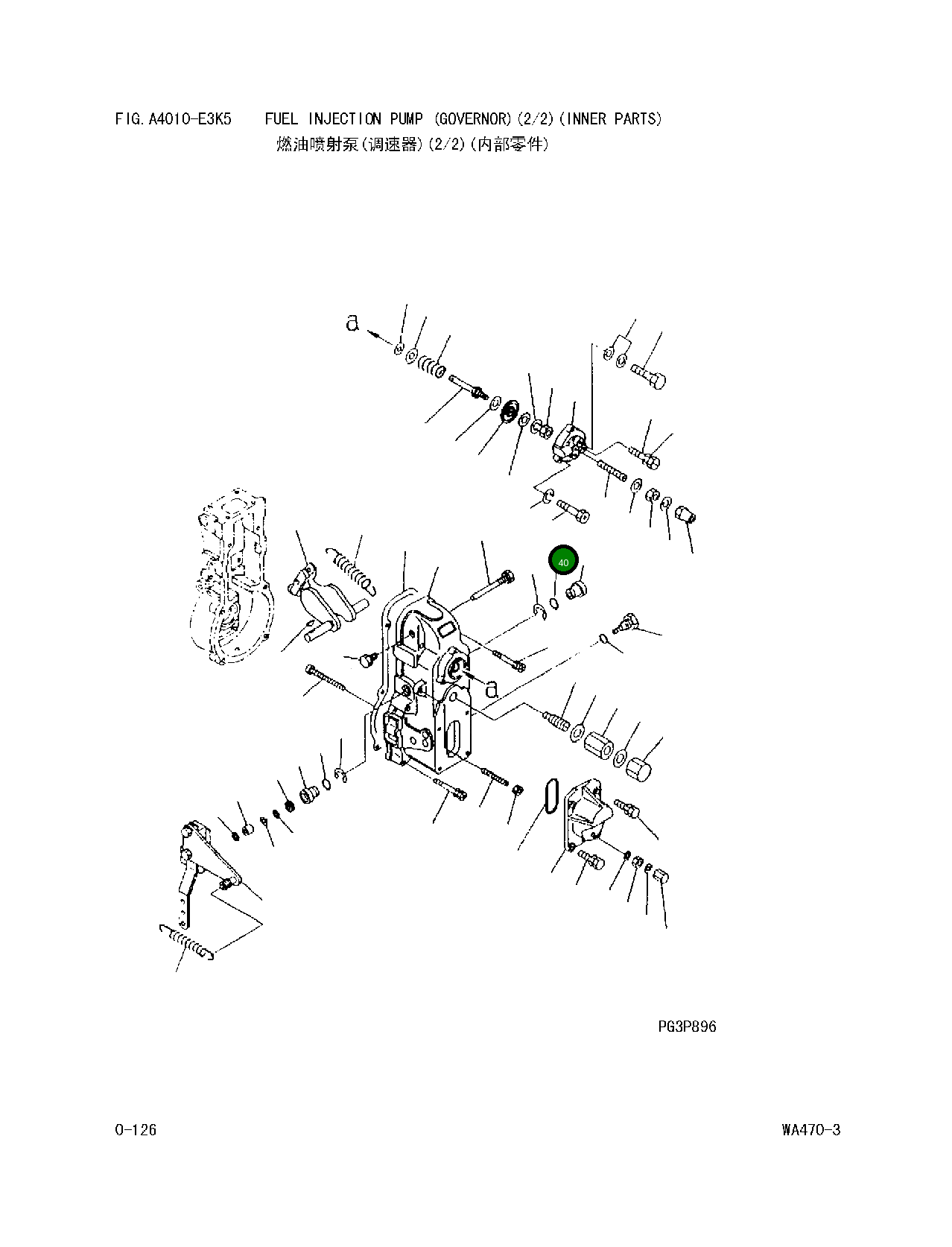 FIG.A4010-E3K5 FUEL INJECTION PUMP (GOVERNOR)(2/2)(INNER PARTS)
燃油喷射泵(调速器)(2/2)(内部零件)

a

40

a

PG3P896

0-126

WA470-3