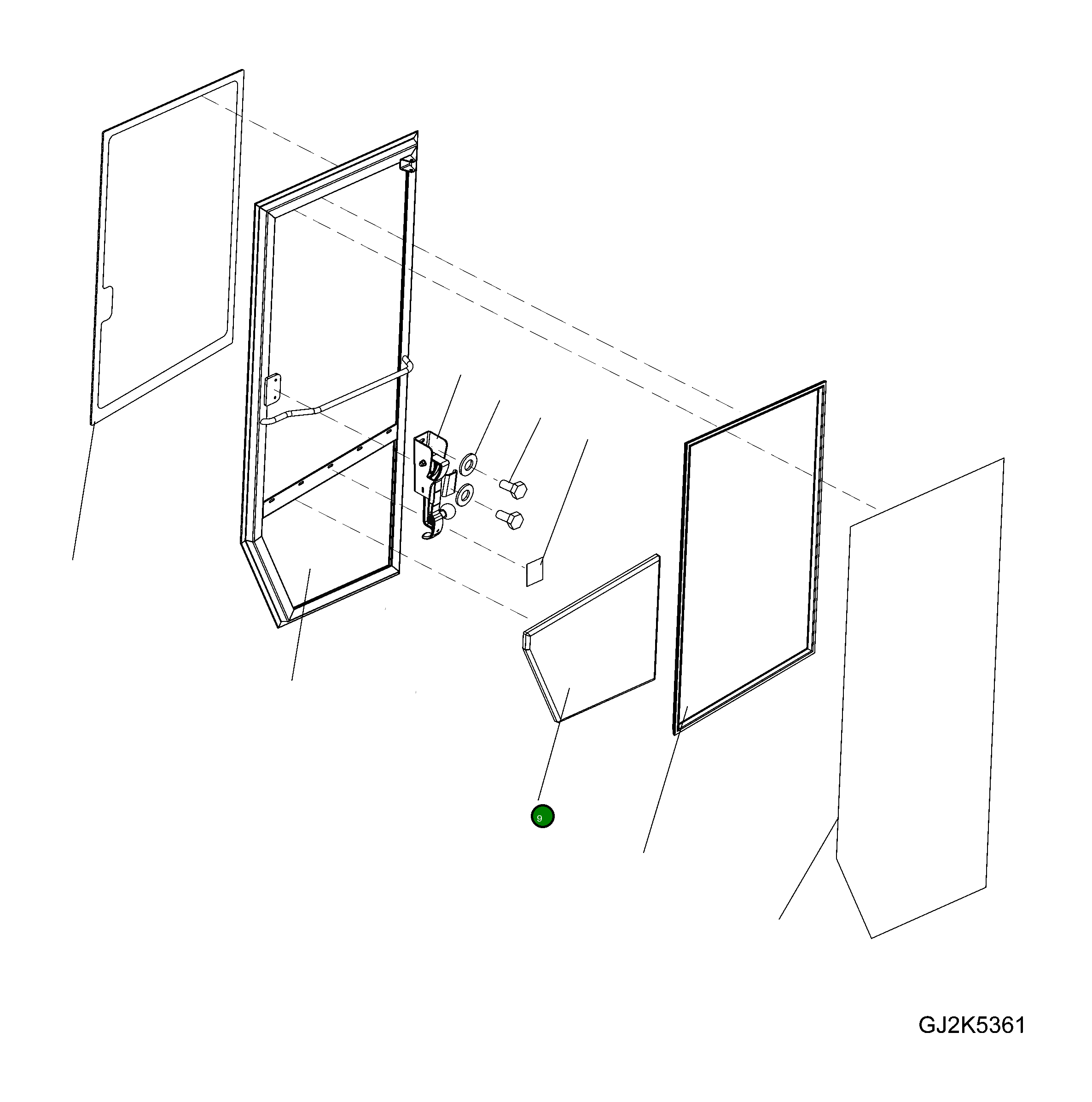 9

GJ2K5361