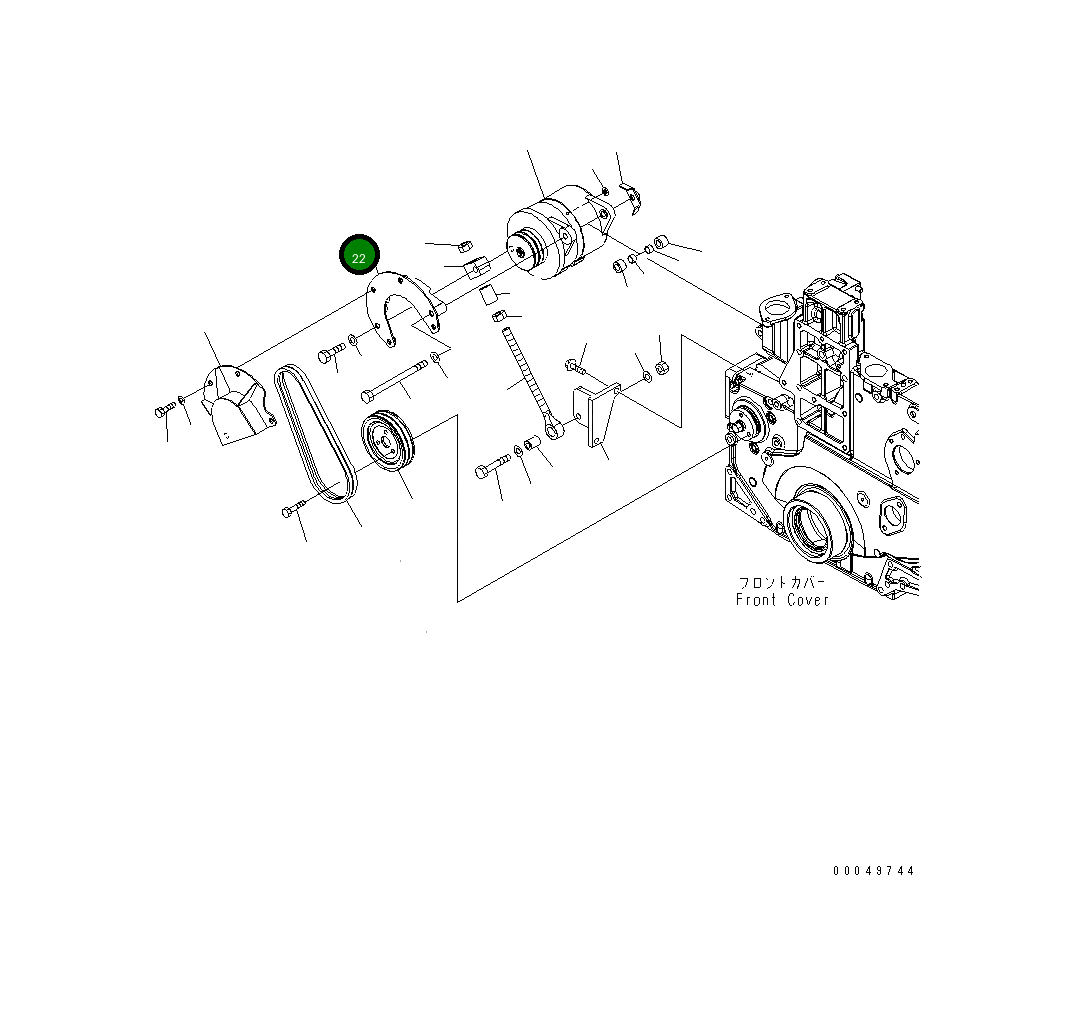 22

フロントカバー
Front Cover

00049744