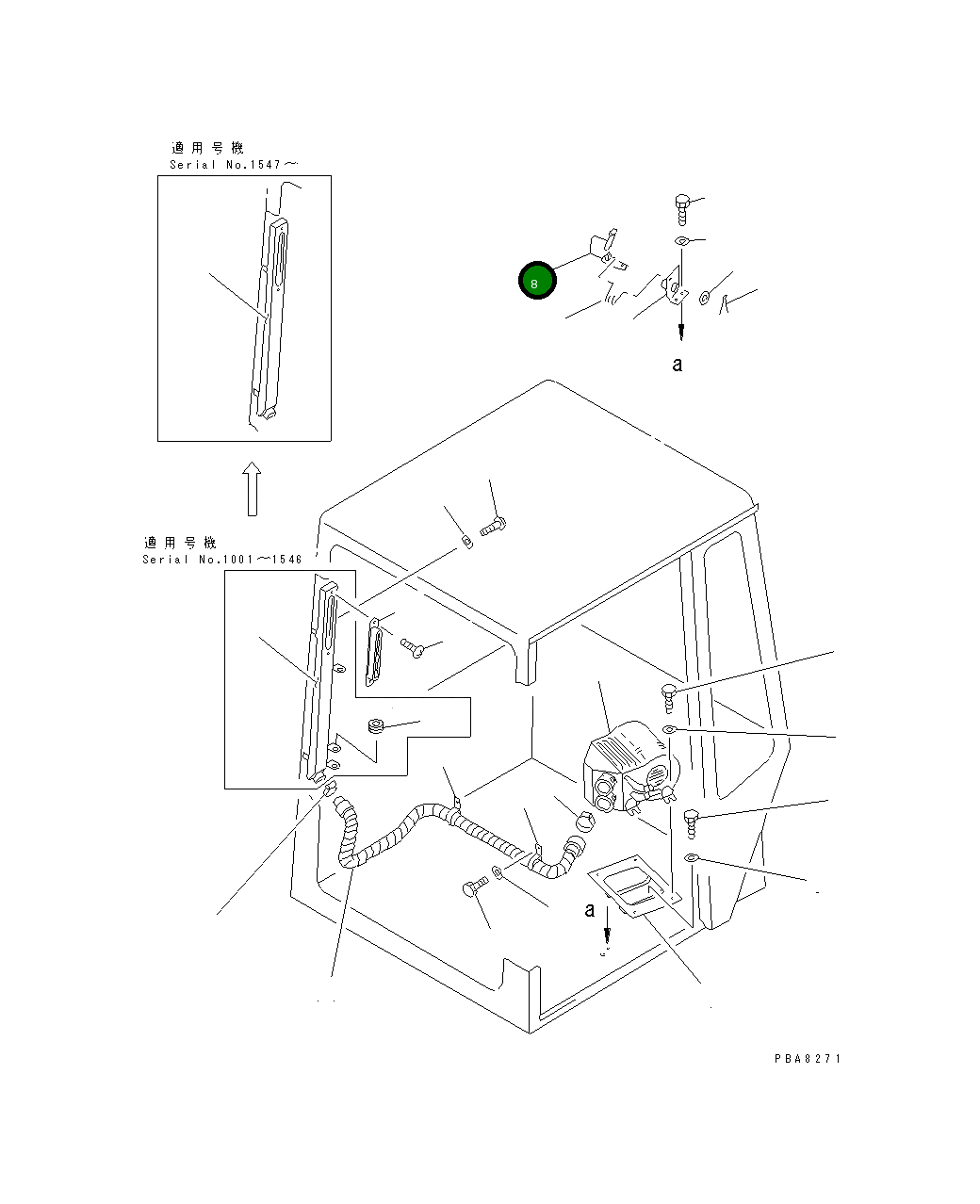 適用号機
Serial No.1547～

8

a

適用号機
Serial No.1001～1546

a

PBA8271