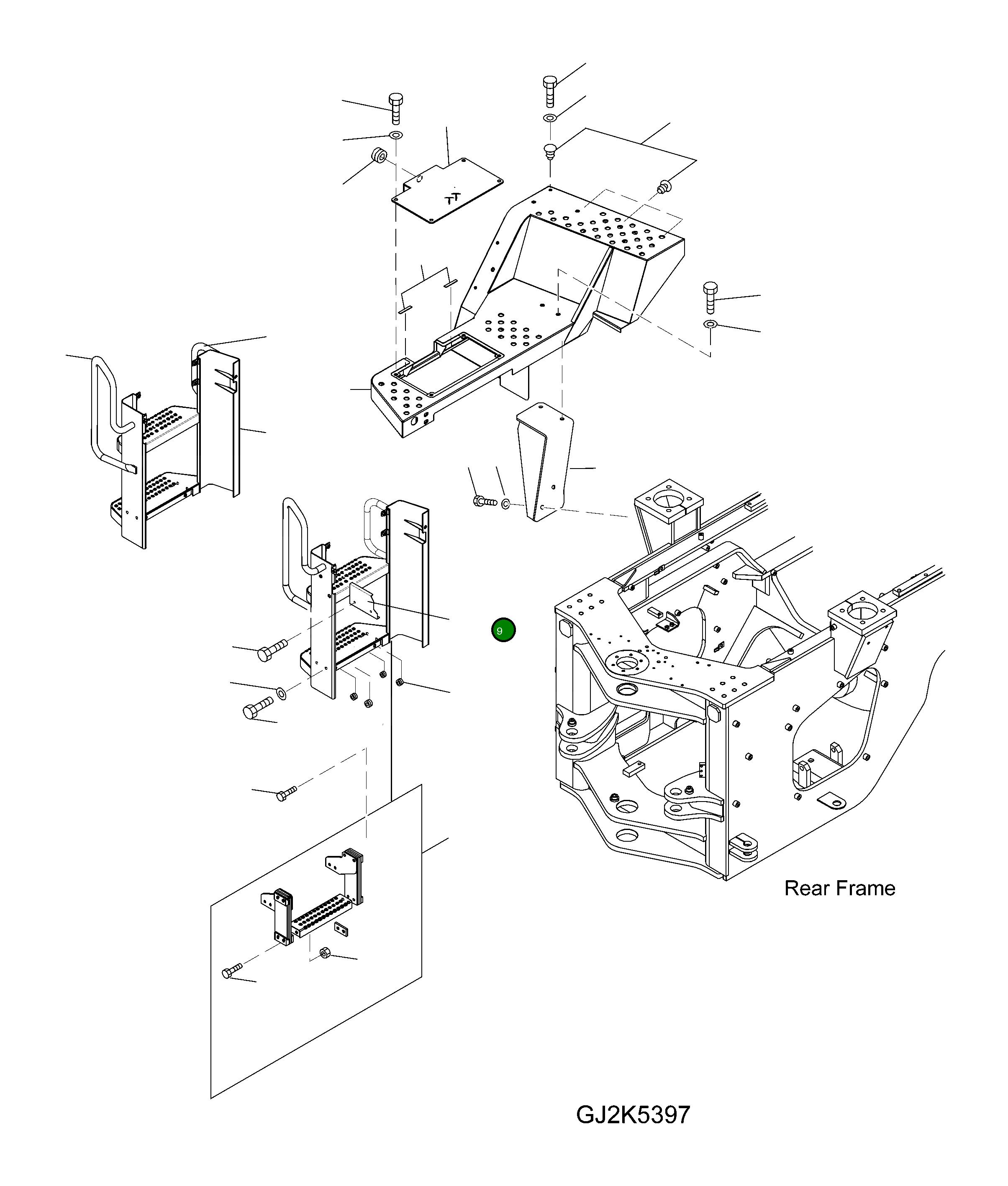 9

Rear Frame

GJ2K5397