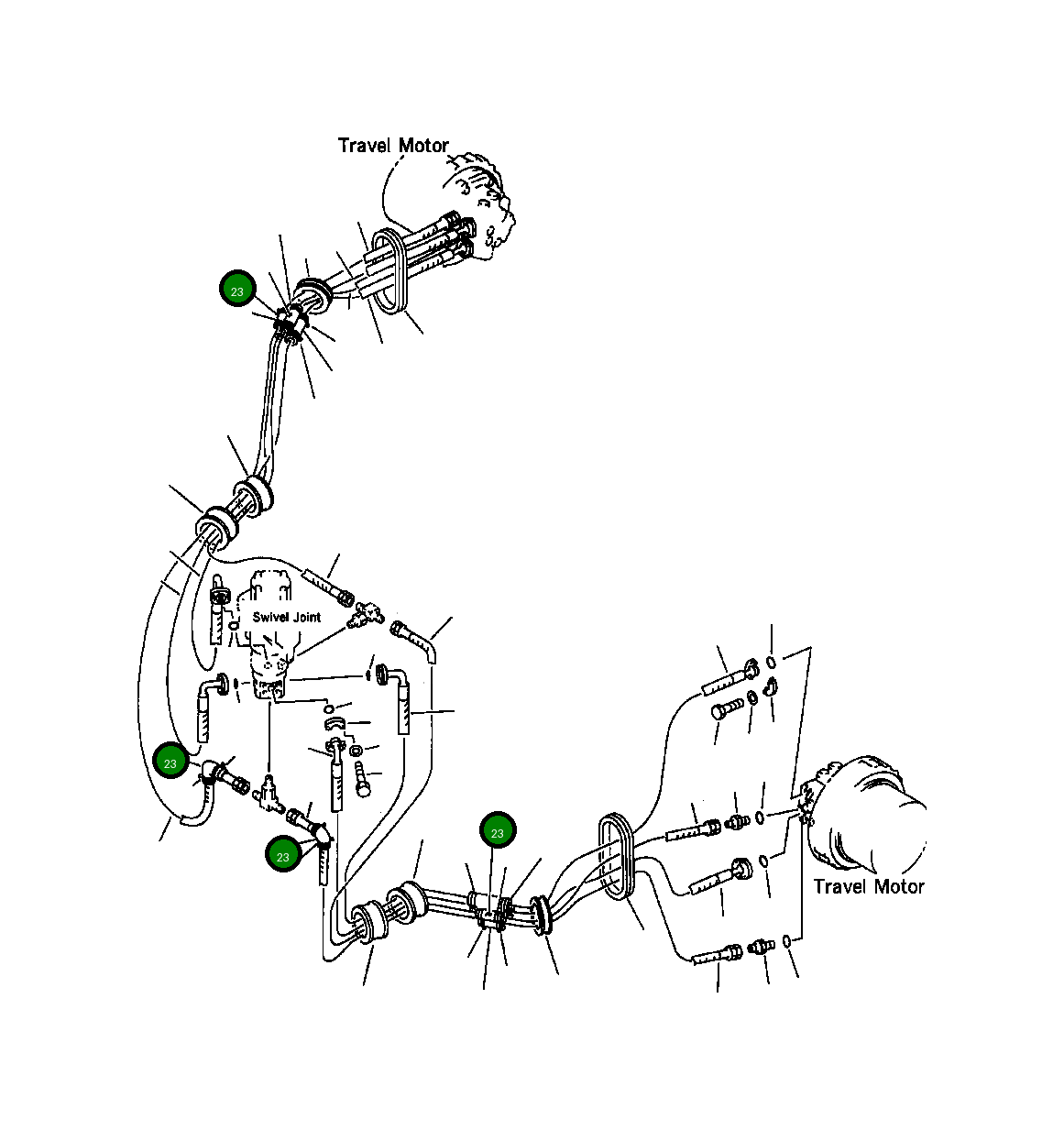 Travel Motor

23

Swivel Joint

23

23

23

Travel Motor