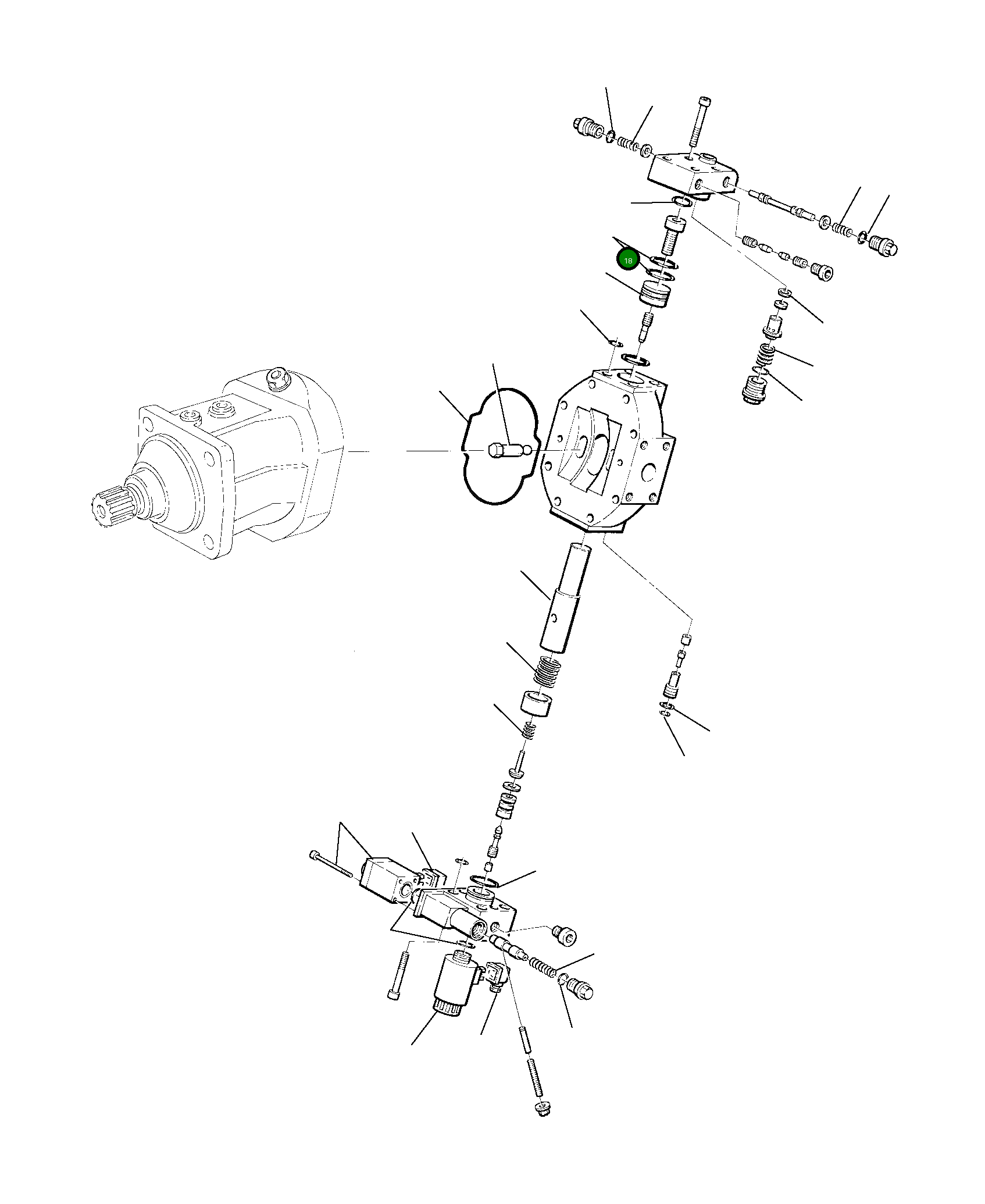 18