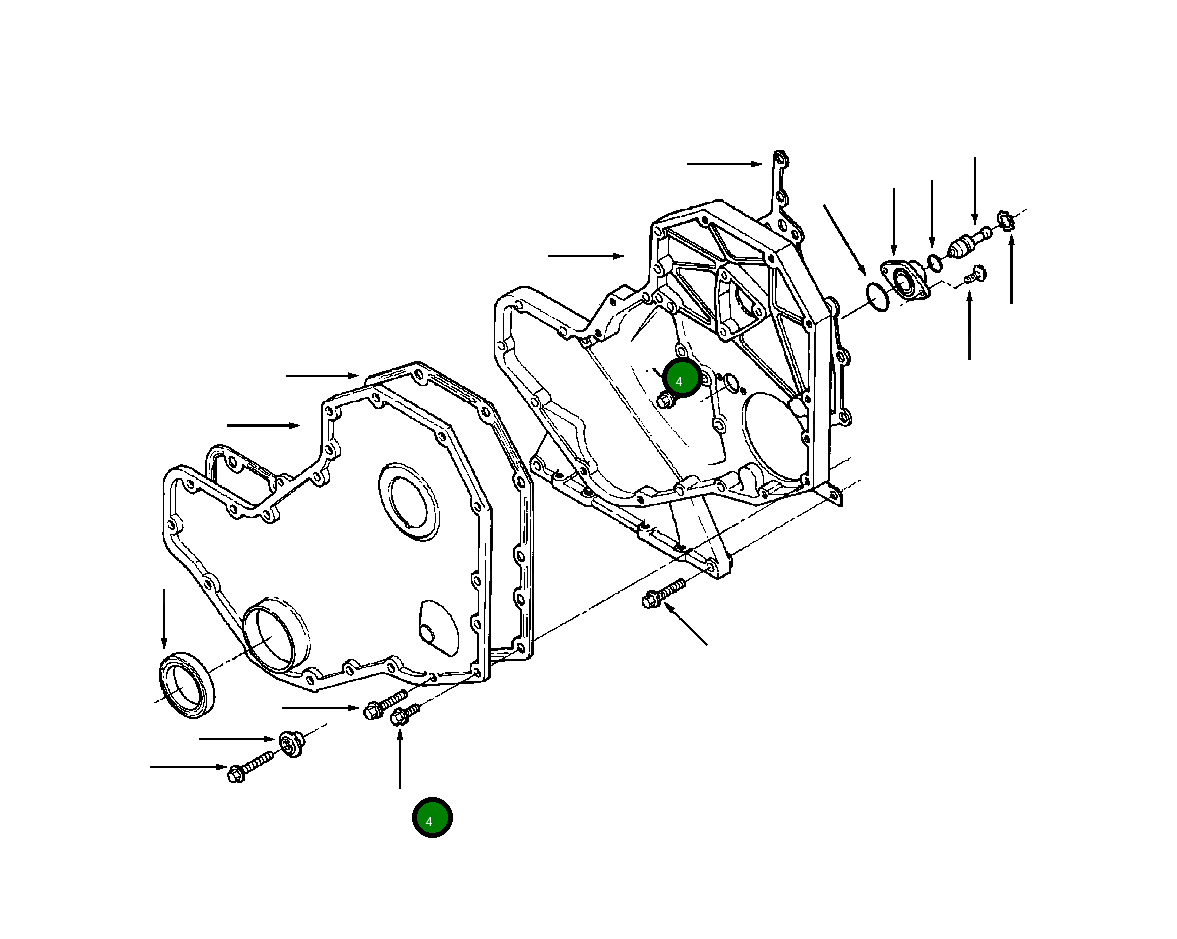 4

4