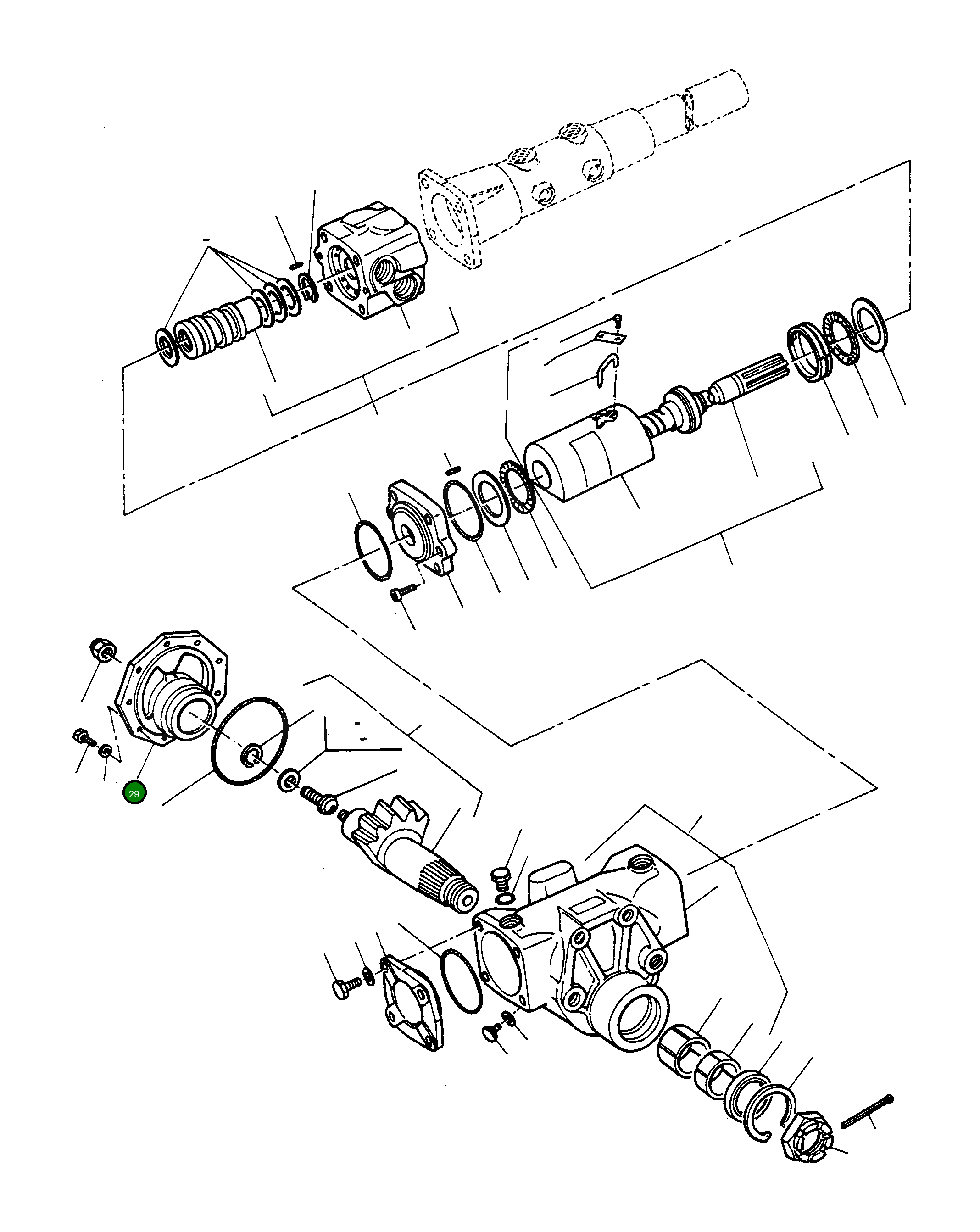 29