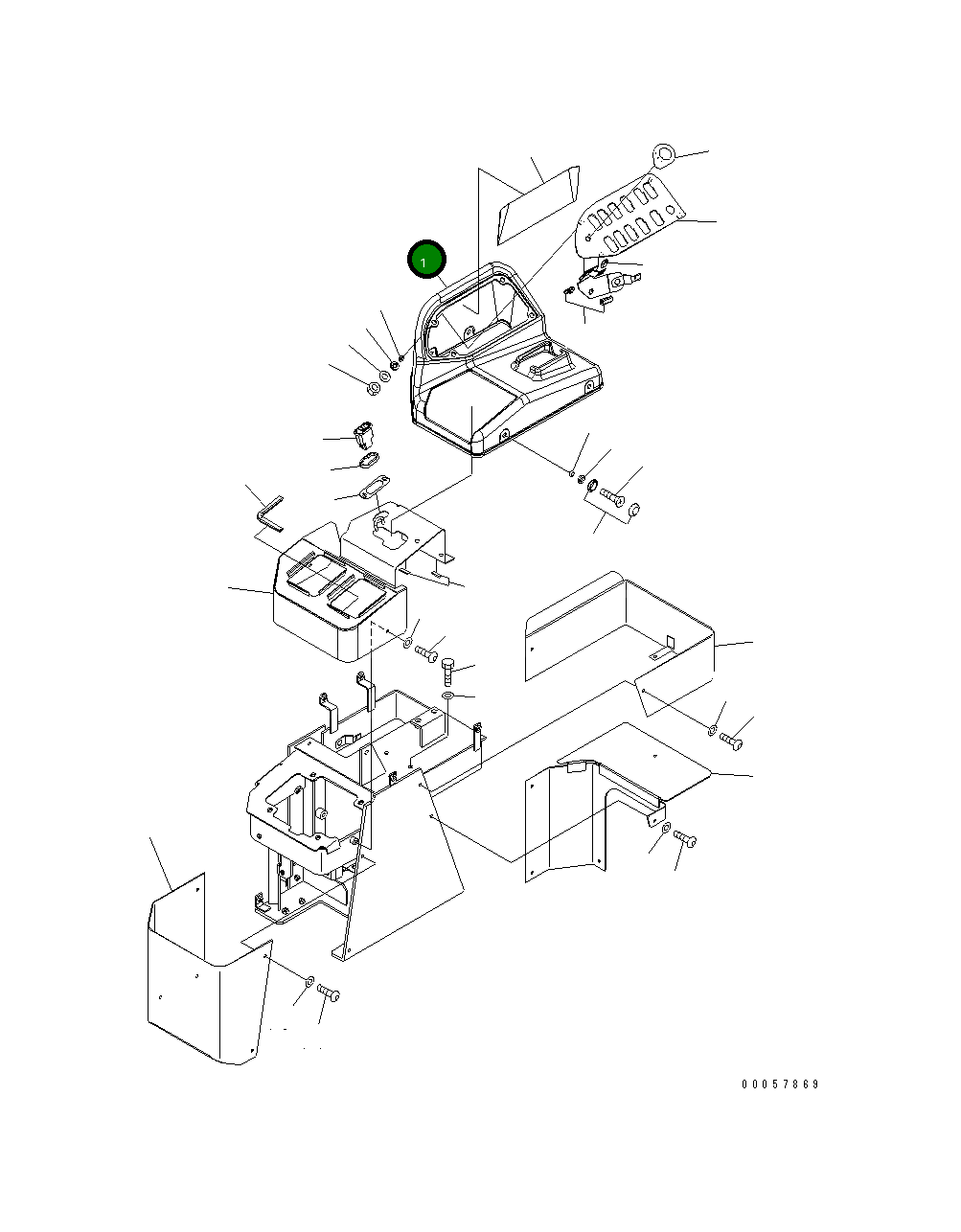 1

00057869