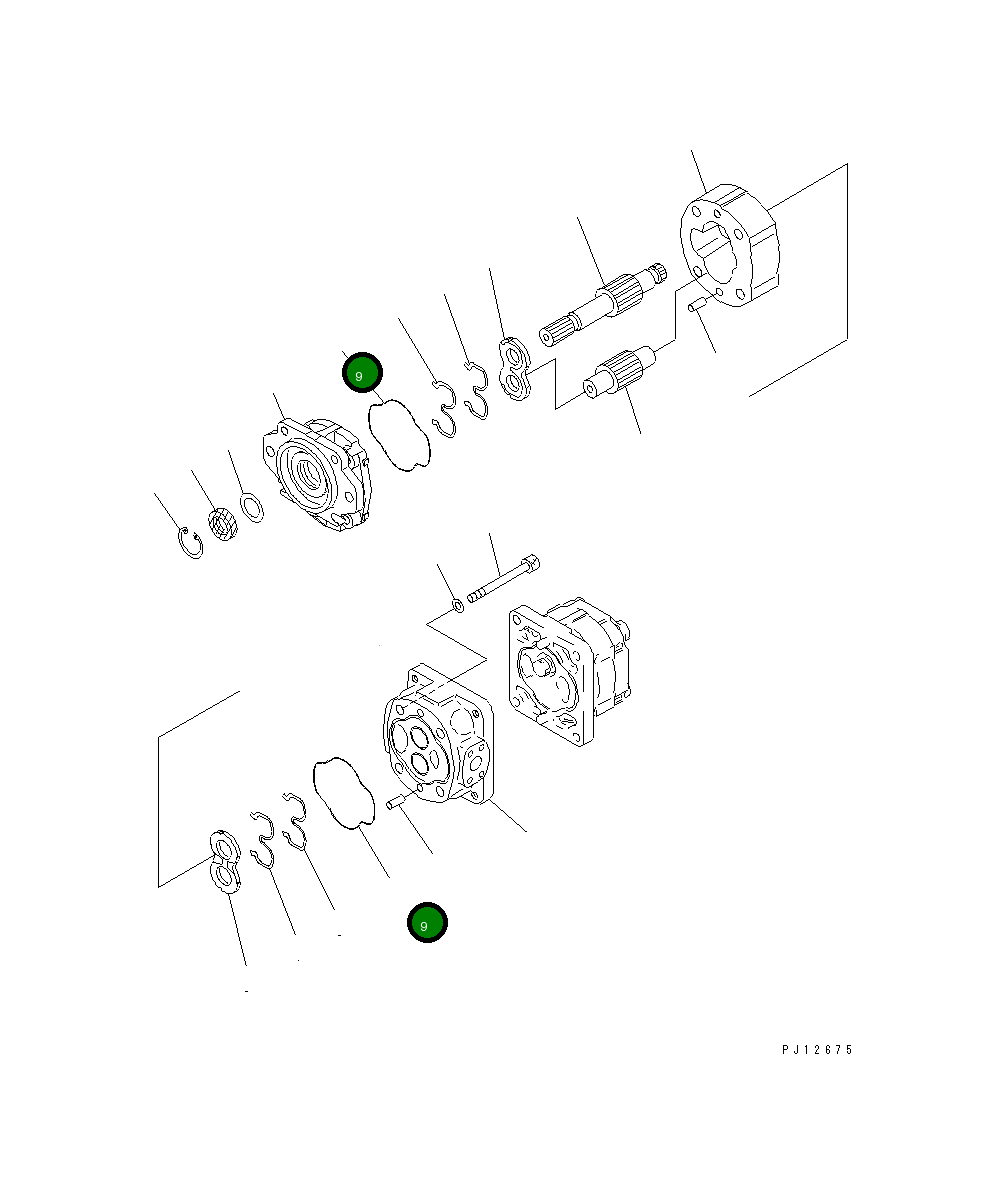 9

9

PJ12675