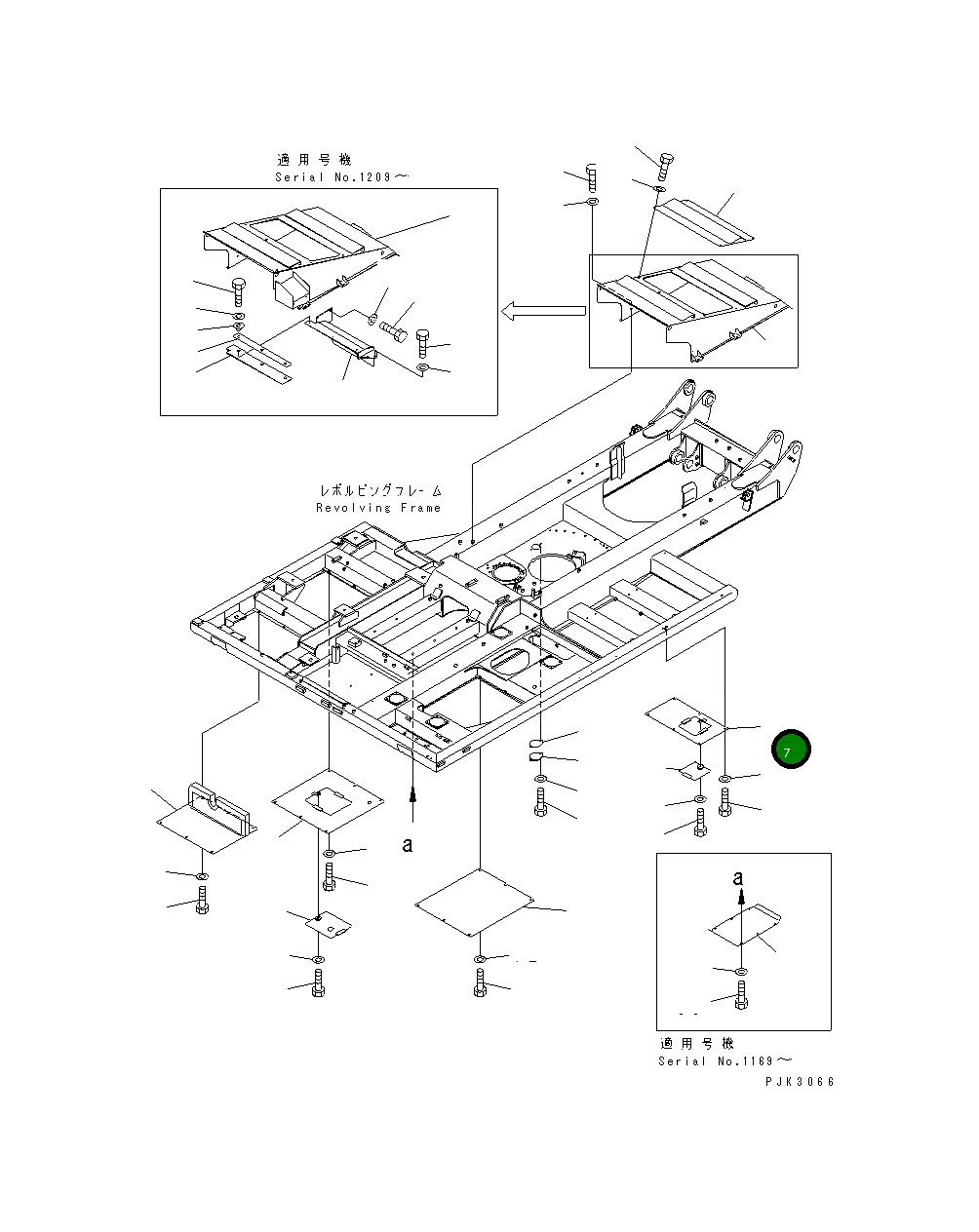 適用号機
Serial No.1209～

レボルビングフレーム
Revolving Frame

7

a

a

適用号機
Serial No.1169～

PJK3066