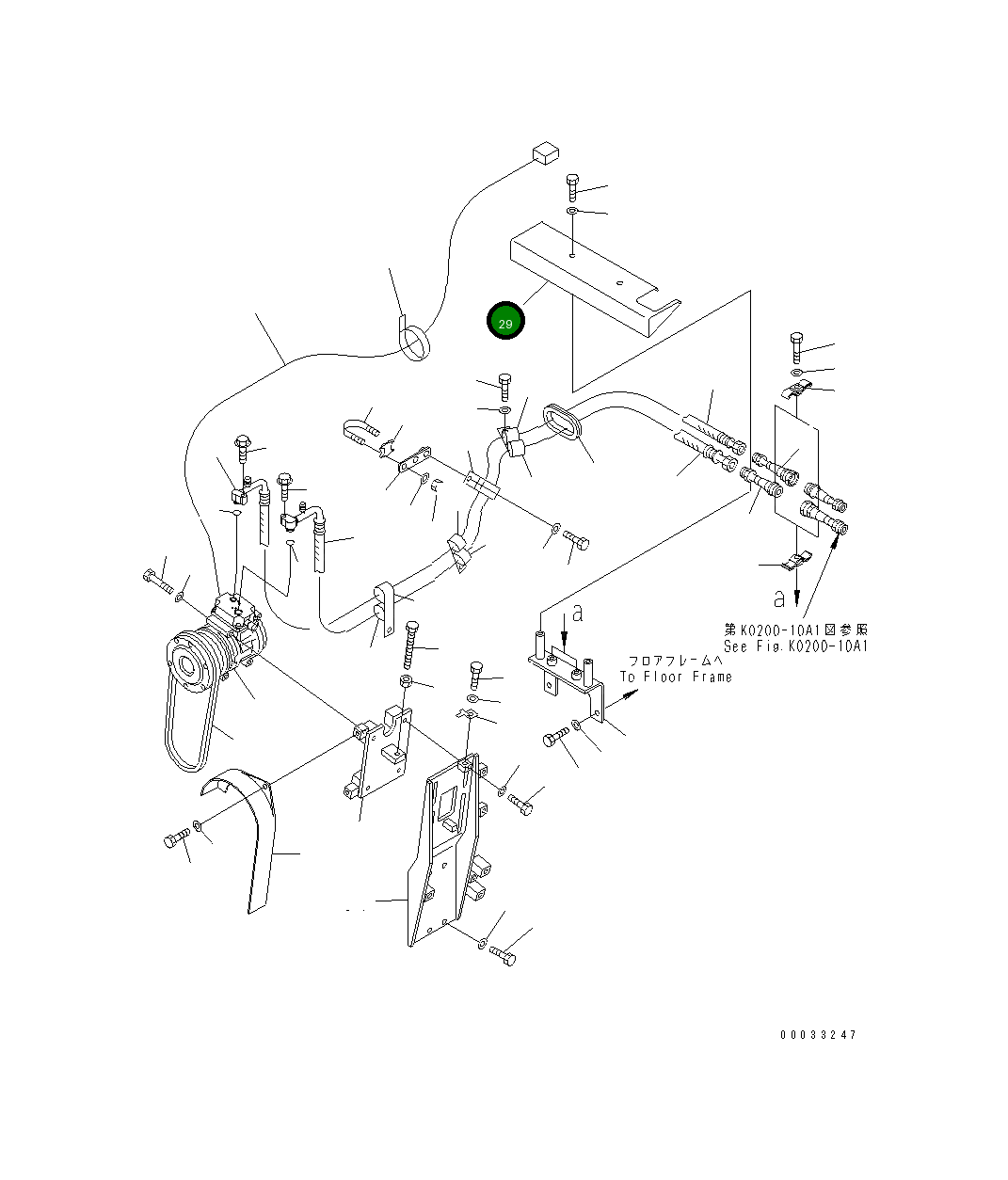 29

a

a

第K0200-10A1図参照
See Fig.K0200-10A1

フロアフレームへ
To Floor Frame

00033247