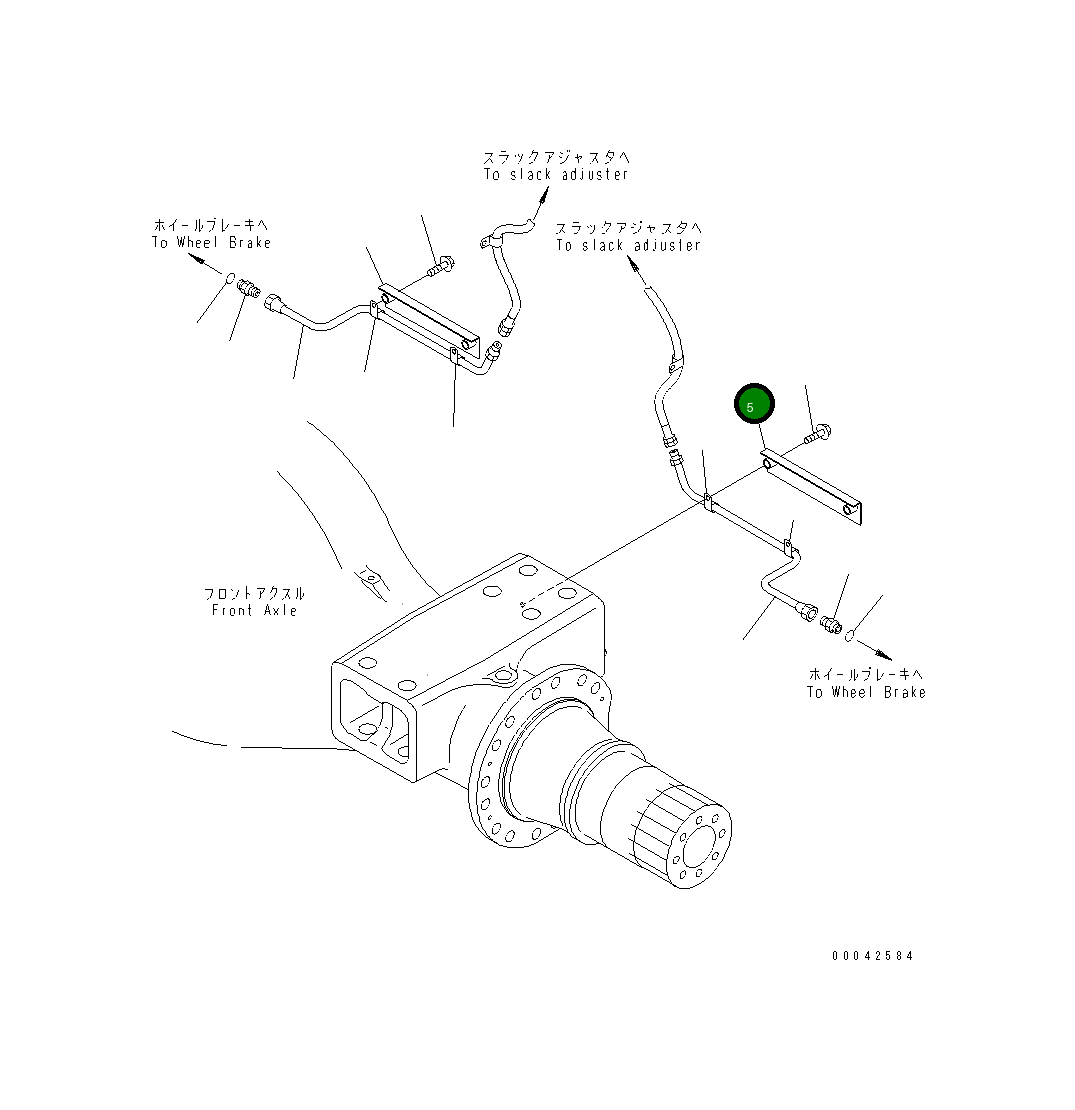 スラックアジャスタへ
To slack adjuster

ホイールブレーキへ
To Wheel Brake

スラックアジャスタへ
To slack adjuster

5

フロントアクスル
Front Axle

ホイールブレーキへ
To Wheel Brake

00042584