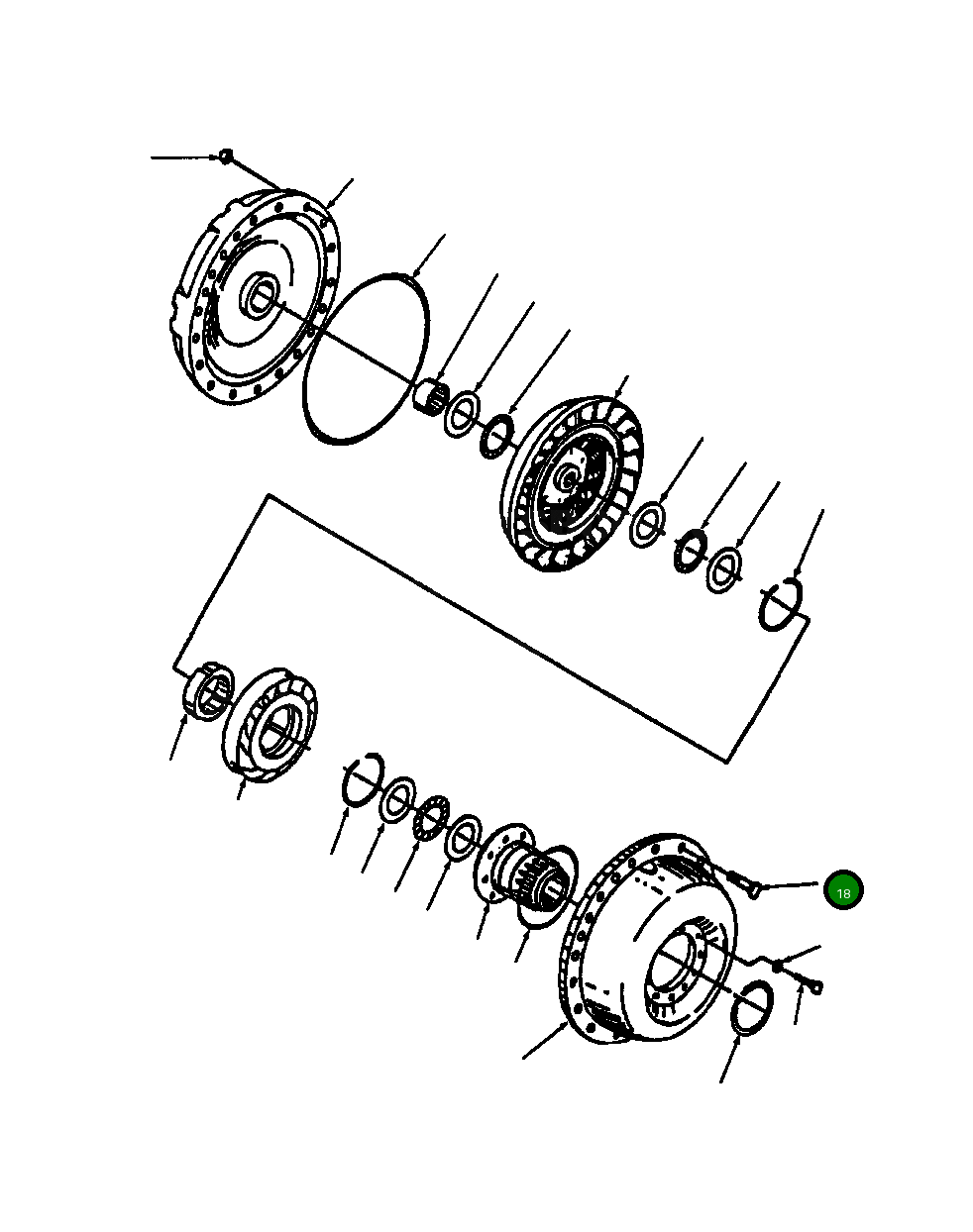 18