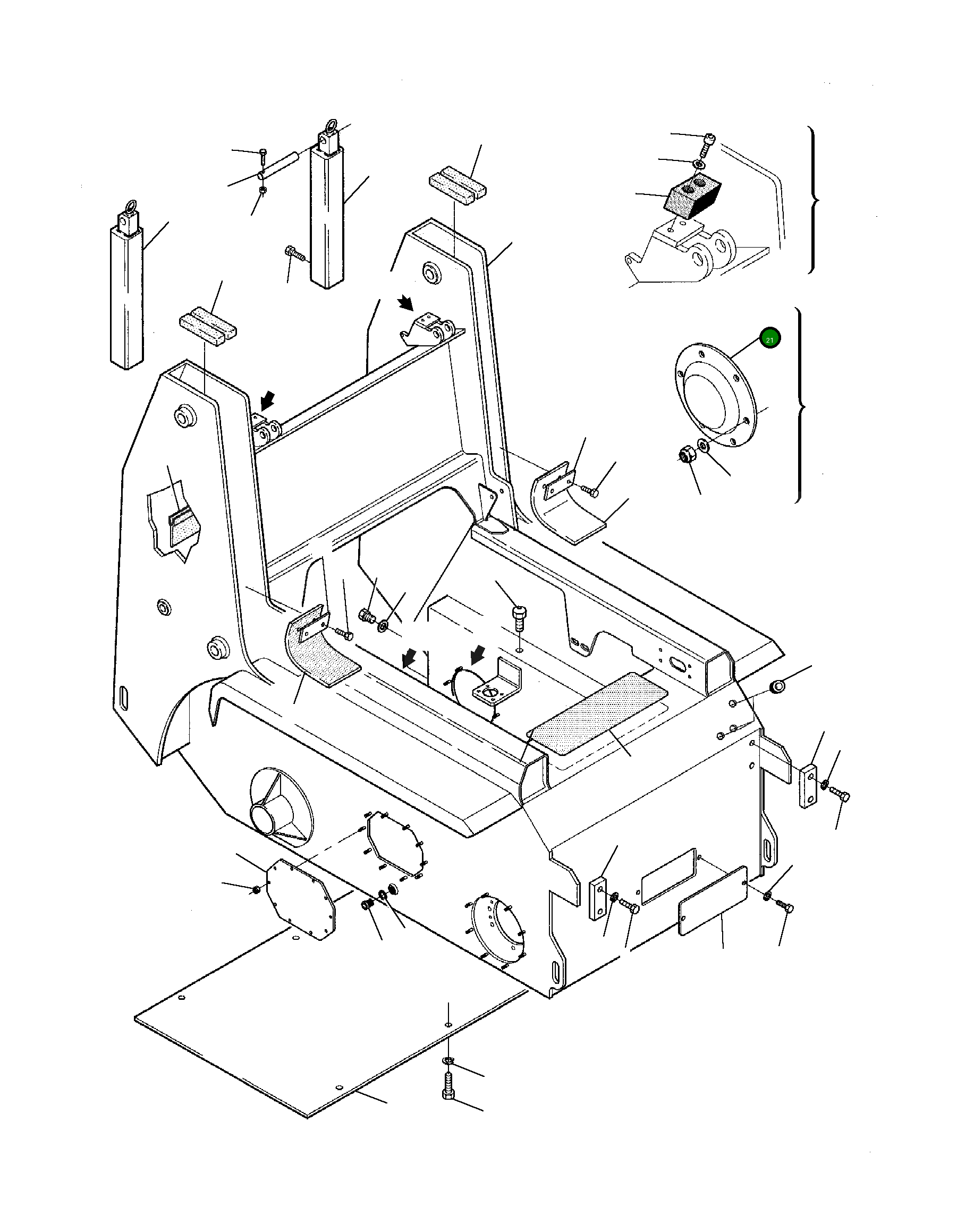 21