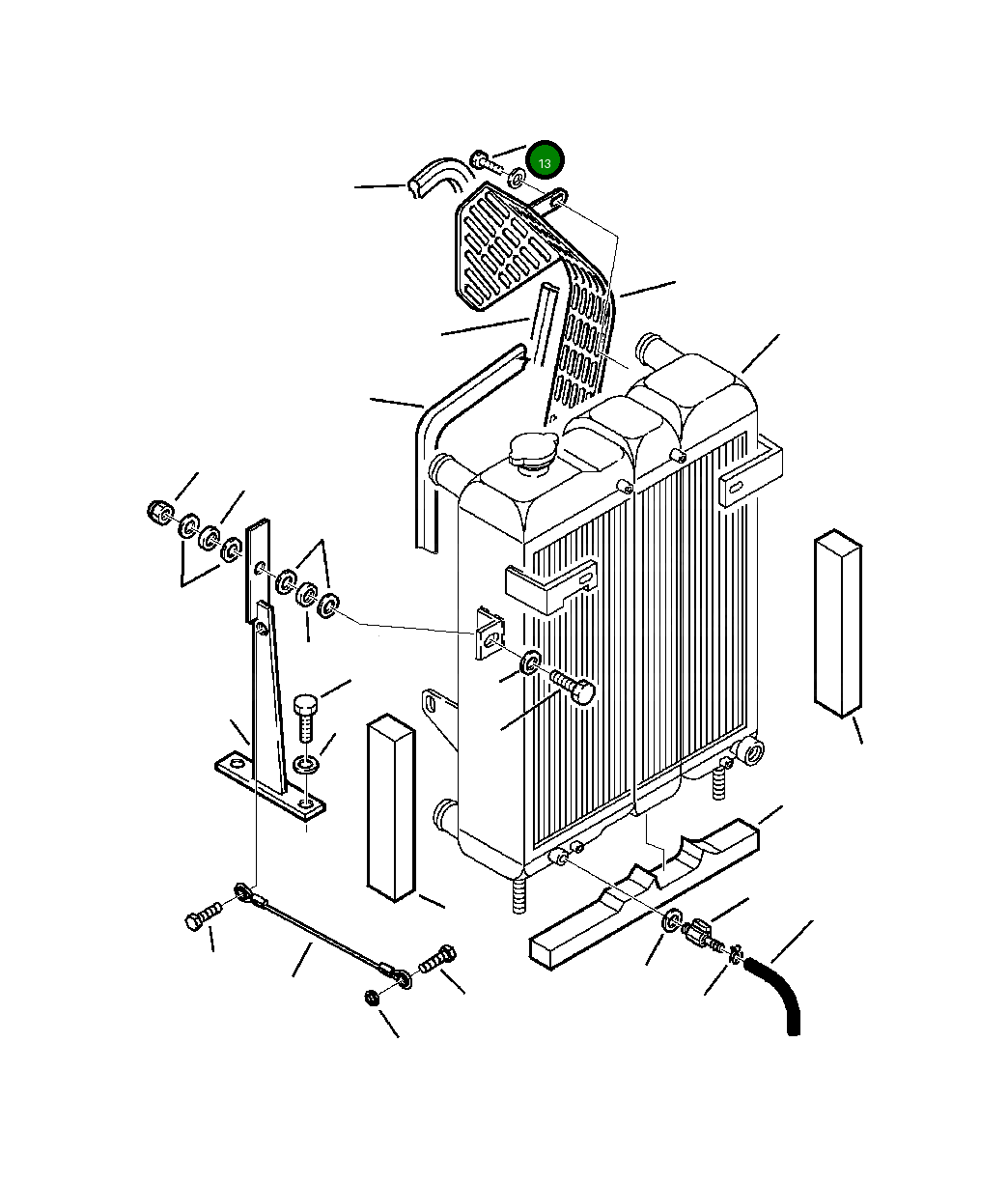 13