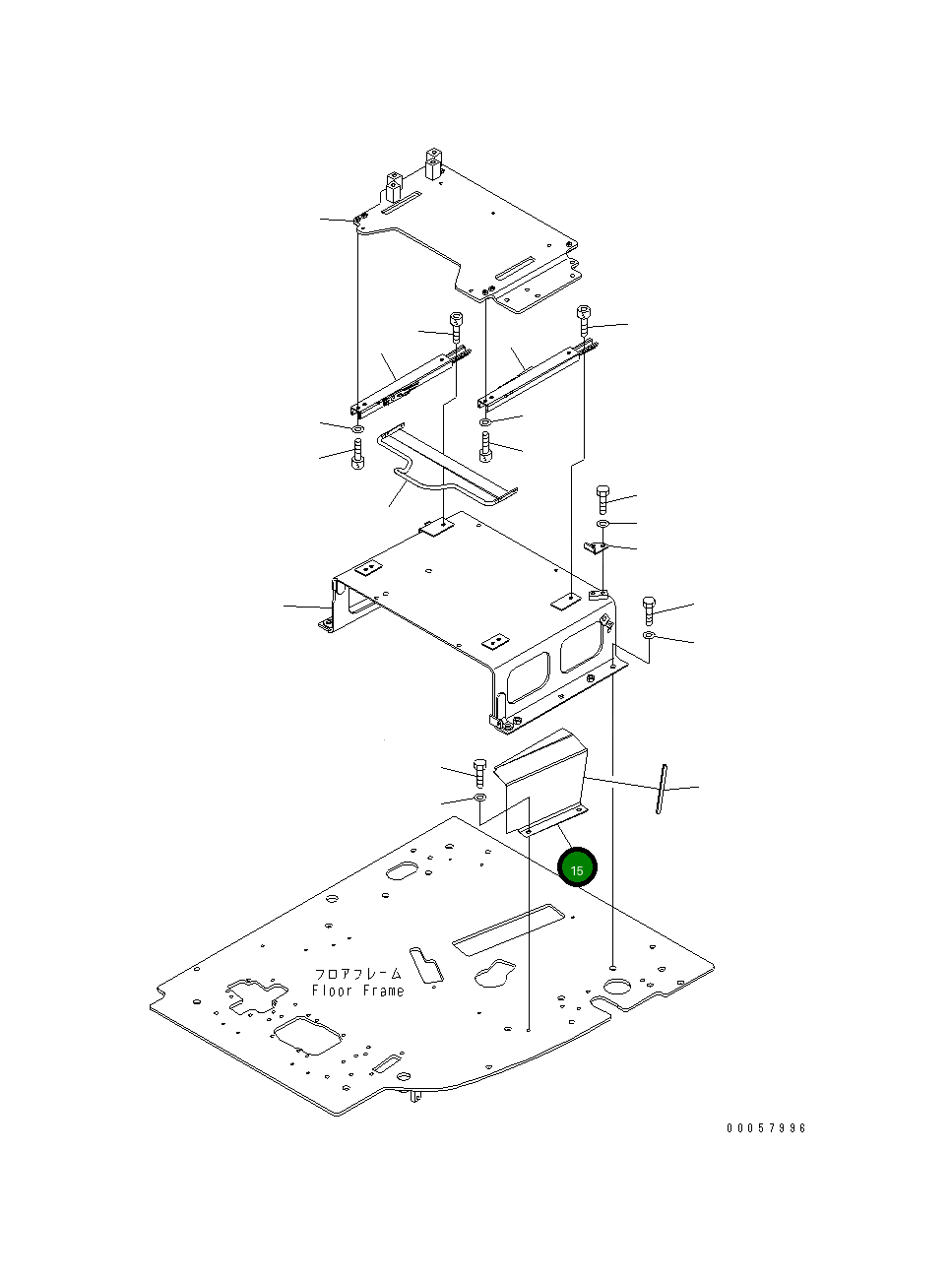 15

フロアフレーム
Floor Frame

00057996