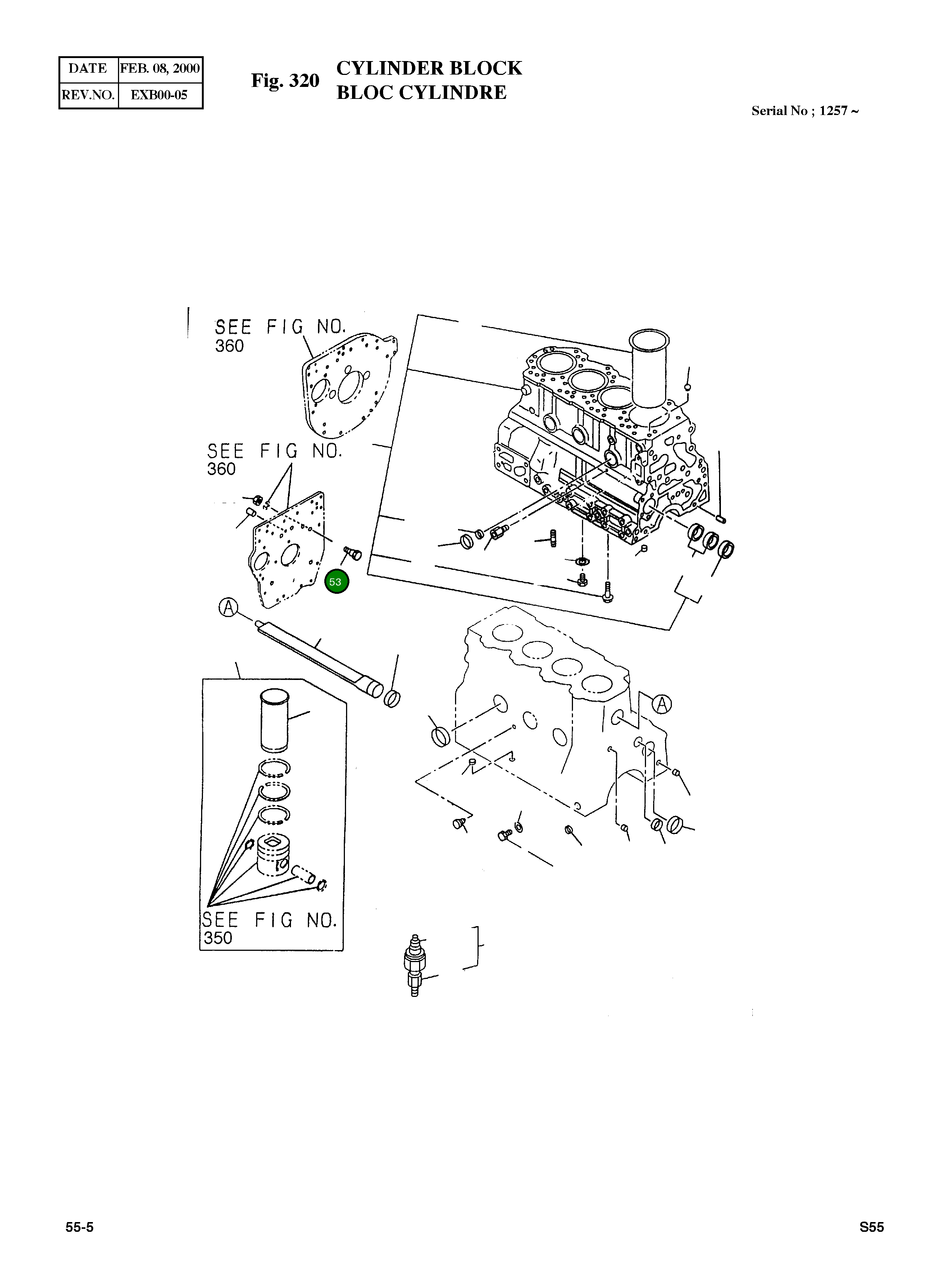 | DATE | FEB. 08, 2000 |
|---|---|
| REV.NO. | EXB00-05 |

Fig. 320 CYLINDER BLOCK
BLOC CYLINDRE

Serial No ; 1257 ~

SEE FIG NO. 360

SEE FIG NO. 360

53

A

A

SEE FIG NO. 350

55-5

S55