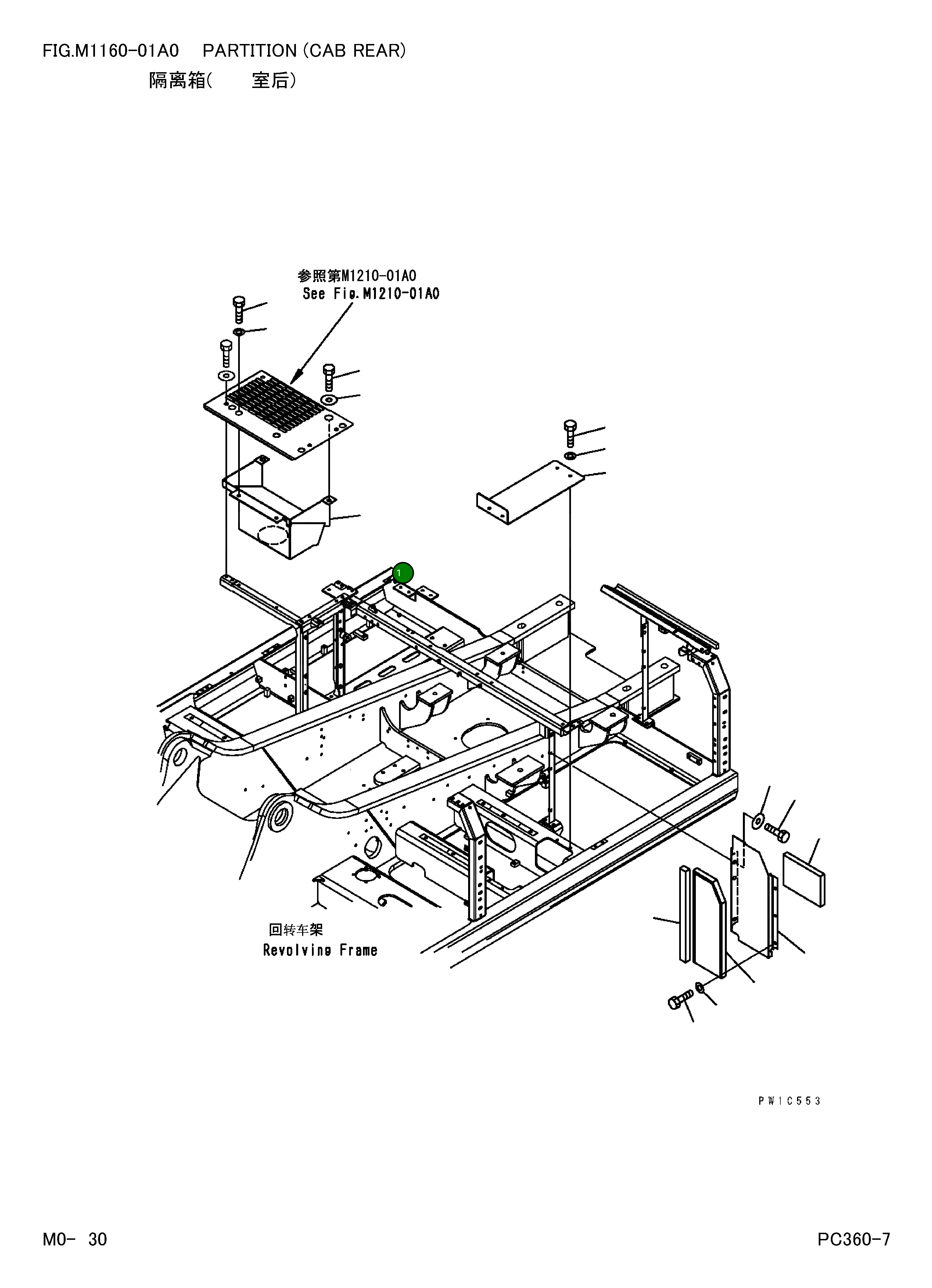 FIG.M1160-01A0 PARTITION (CAB REAR)
隔离箱( 室后)

参照第M1210-01A0
See Fig.M1210-01A0

1

回转车架
Revolving Frame

PW1C553

M0- 30

PC360-7