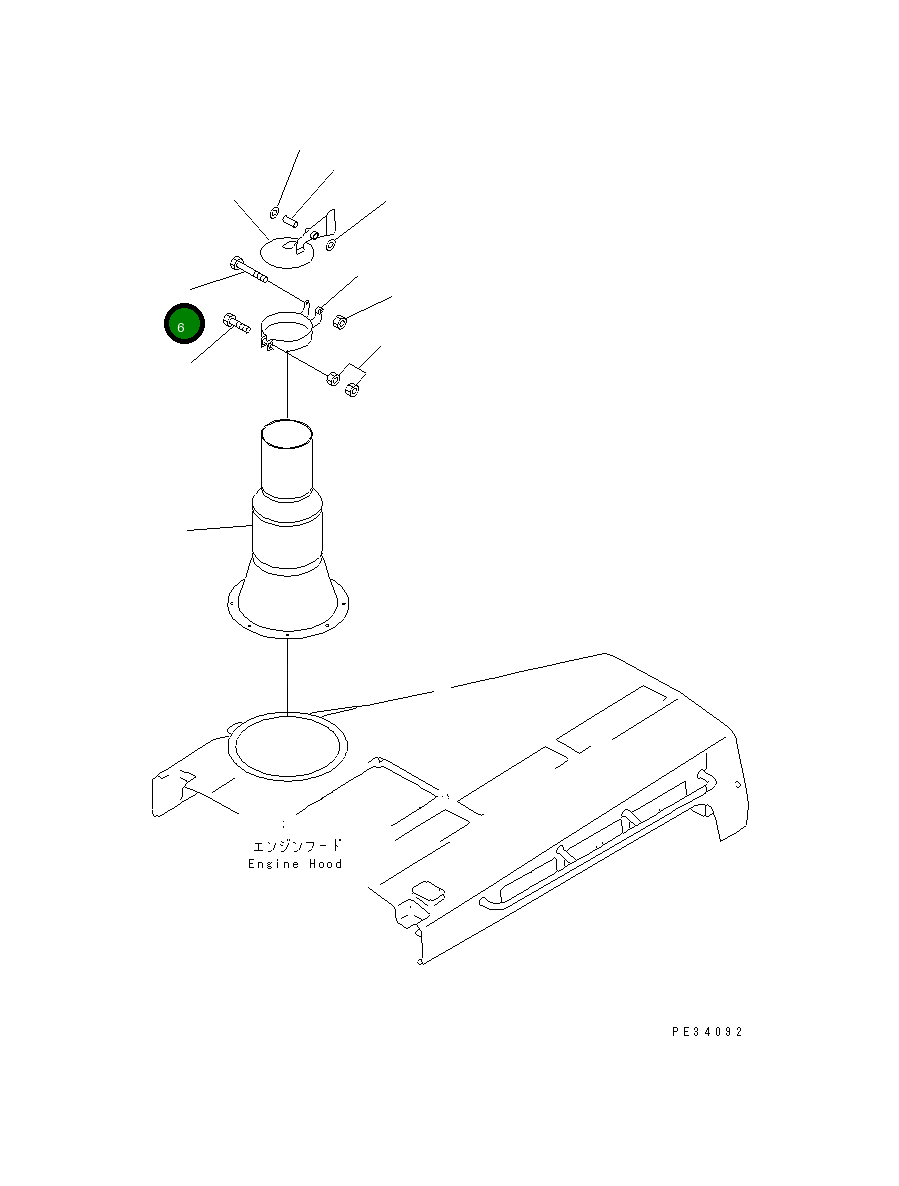 6

エンジンフード
Engine Hood

PE34092