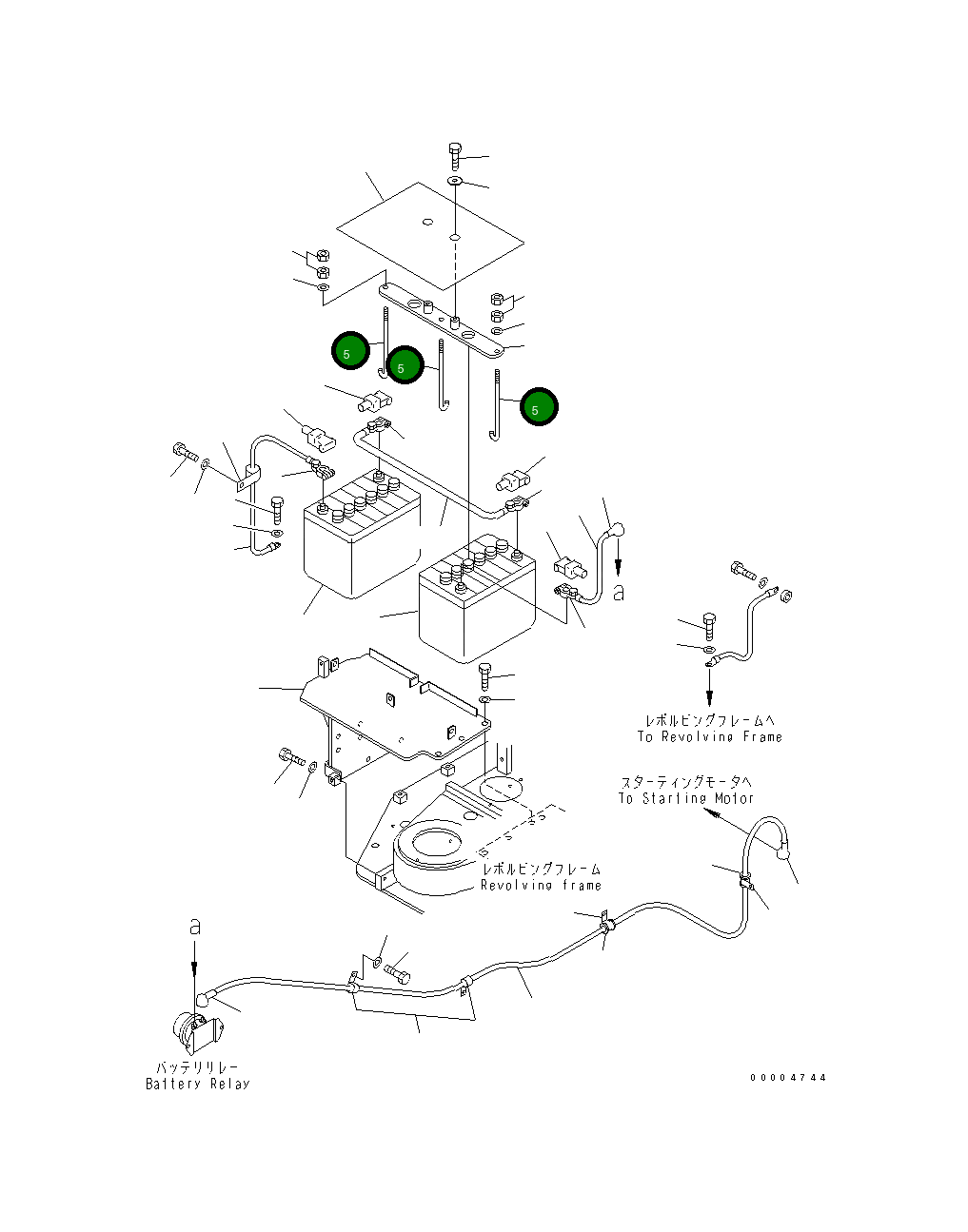 5
5
5
a
レボルビングフレームへ
To Revolving Frame
スターティングモータへ
To Starting Motor
レボルビングフレーム
Revolving frame
a
バッテリリレー
Battery Relay
00004744