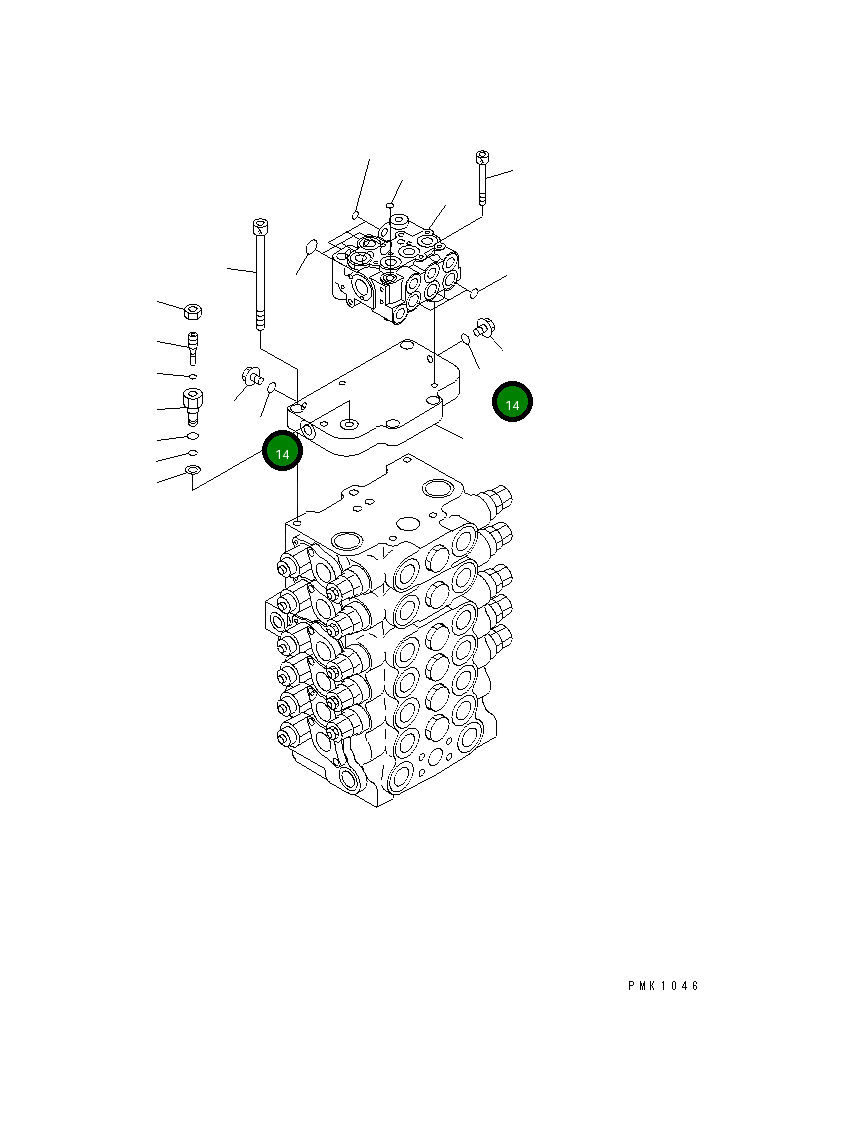 14

14

PMK1046