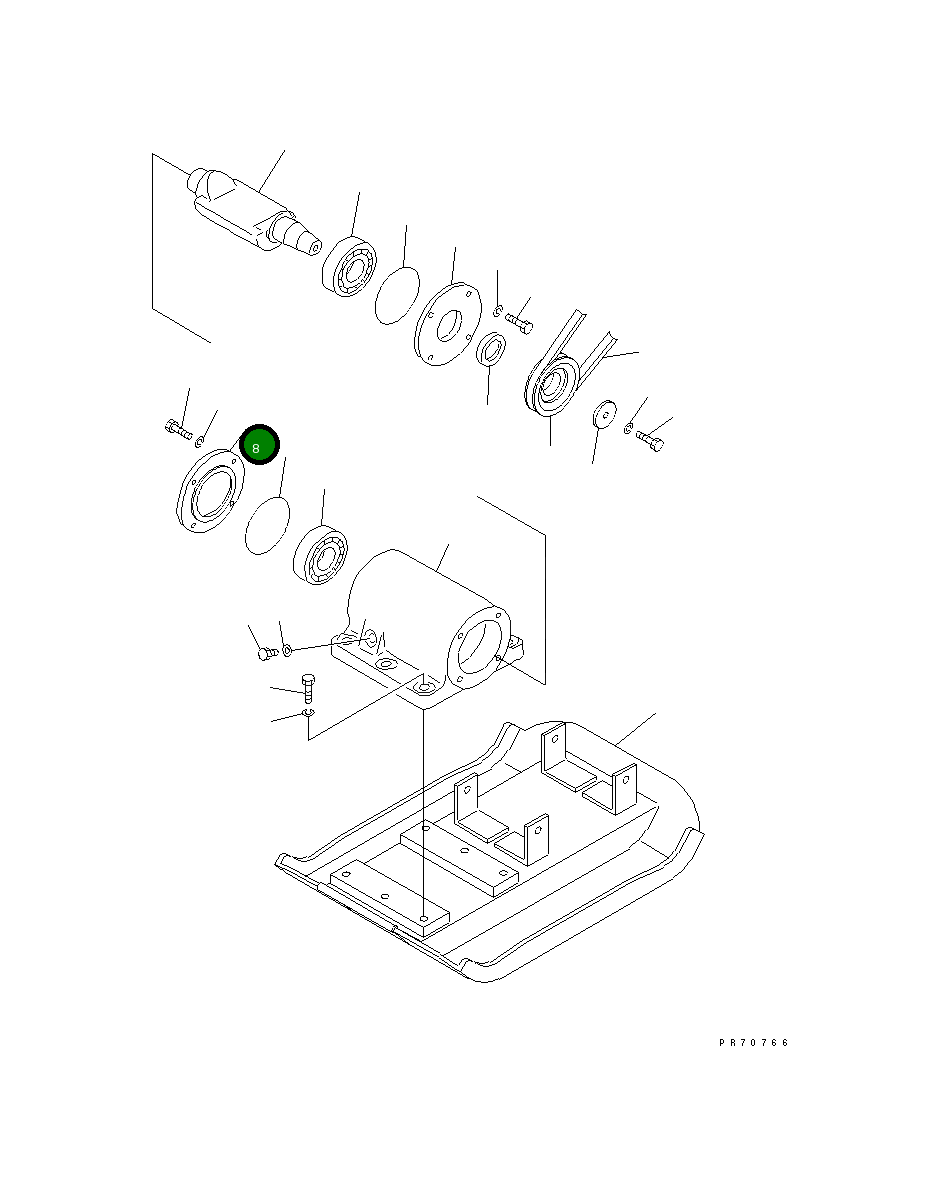 8

PR70766