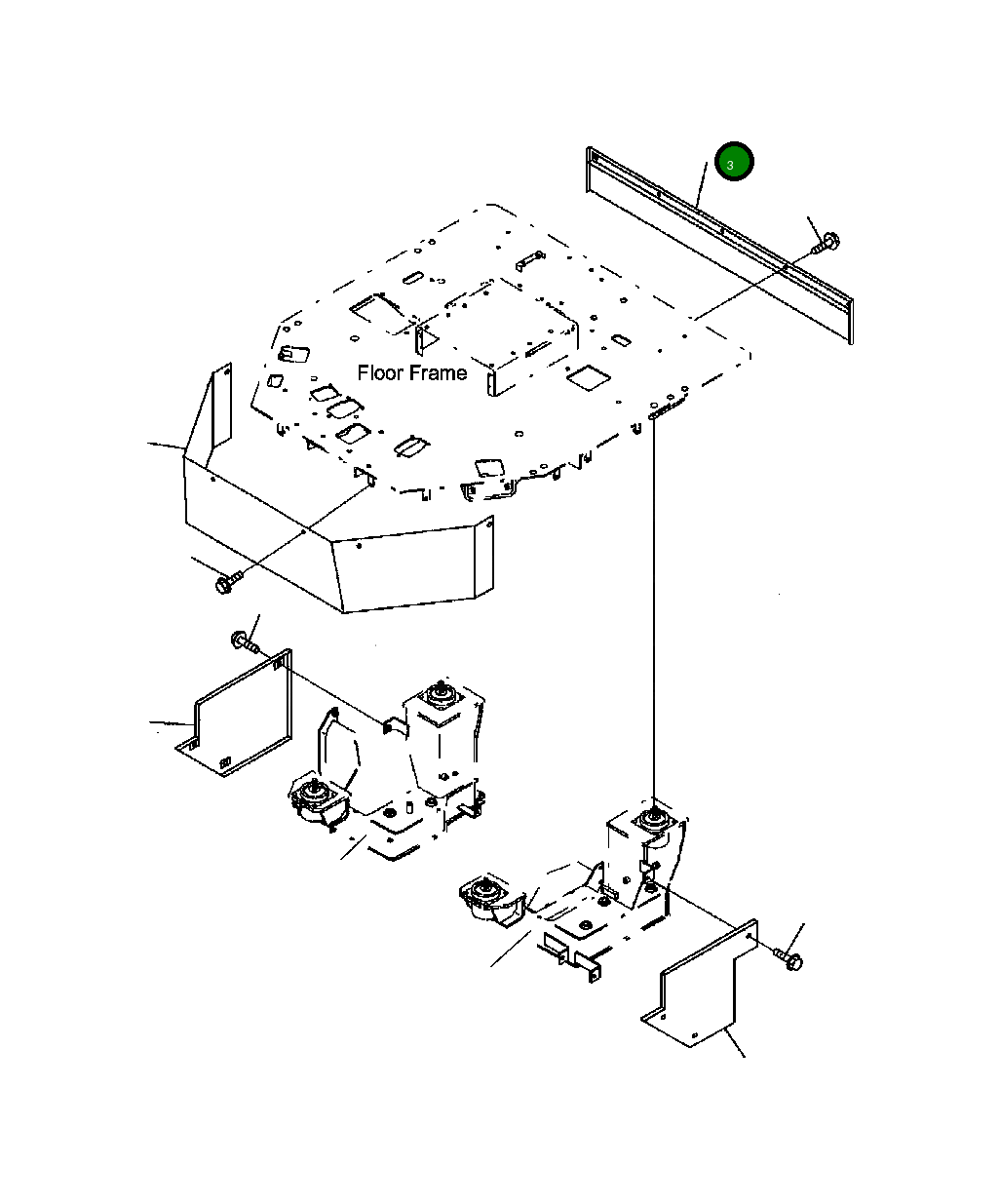 3

Floor Frame